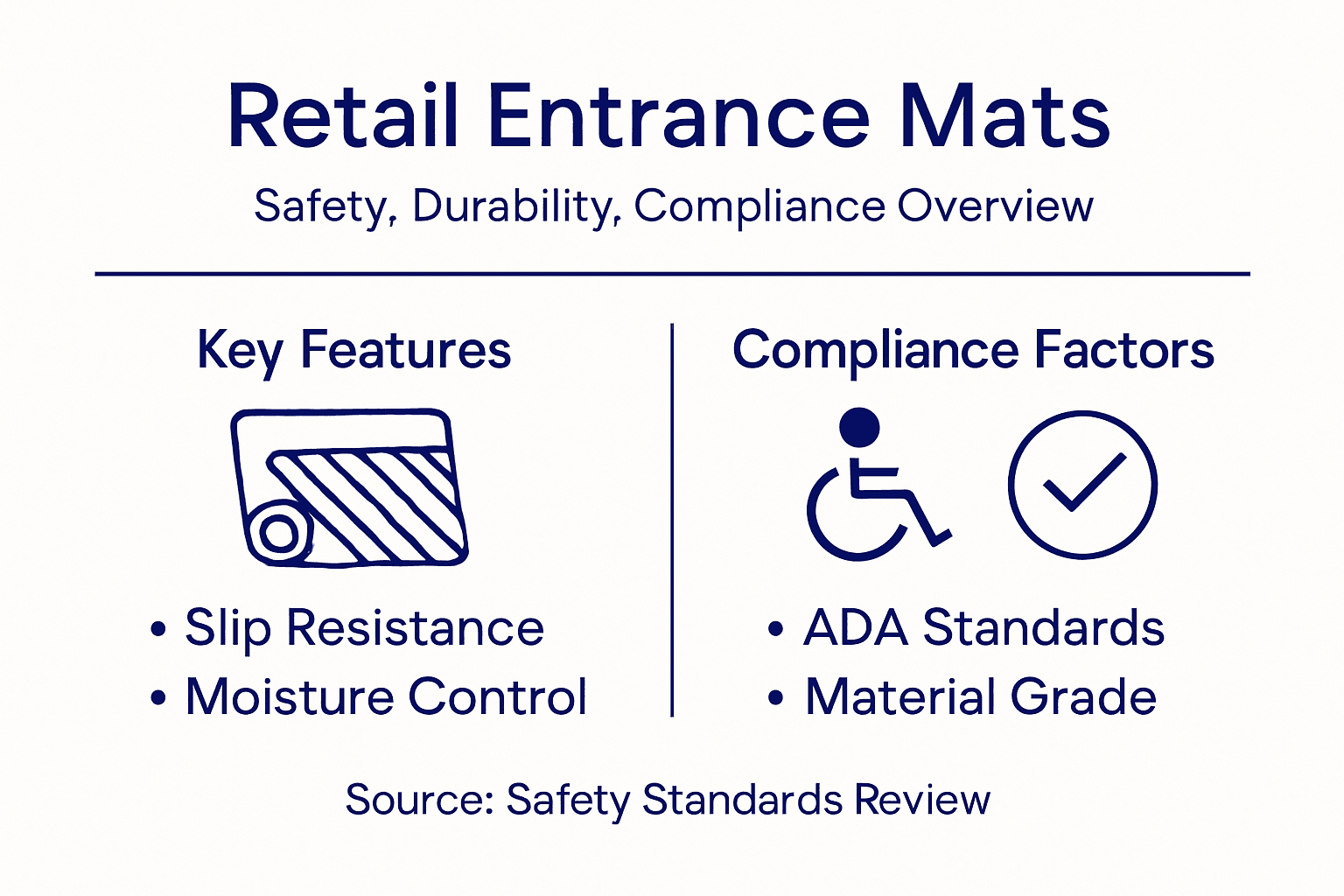 Retail Entrance Mats

Safety, Durability, Compliance Overview

Key Features

• Slip Resistance
• Moisture Control

Compliance Factors

• ADA Standards
• Material Grade

Source: Safety Standards Review