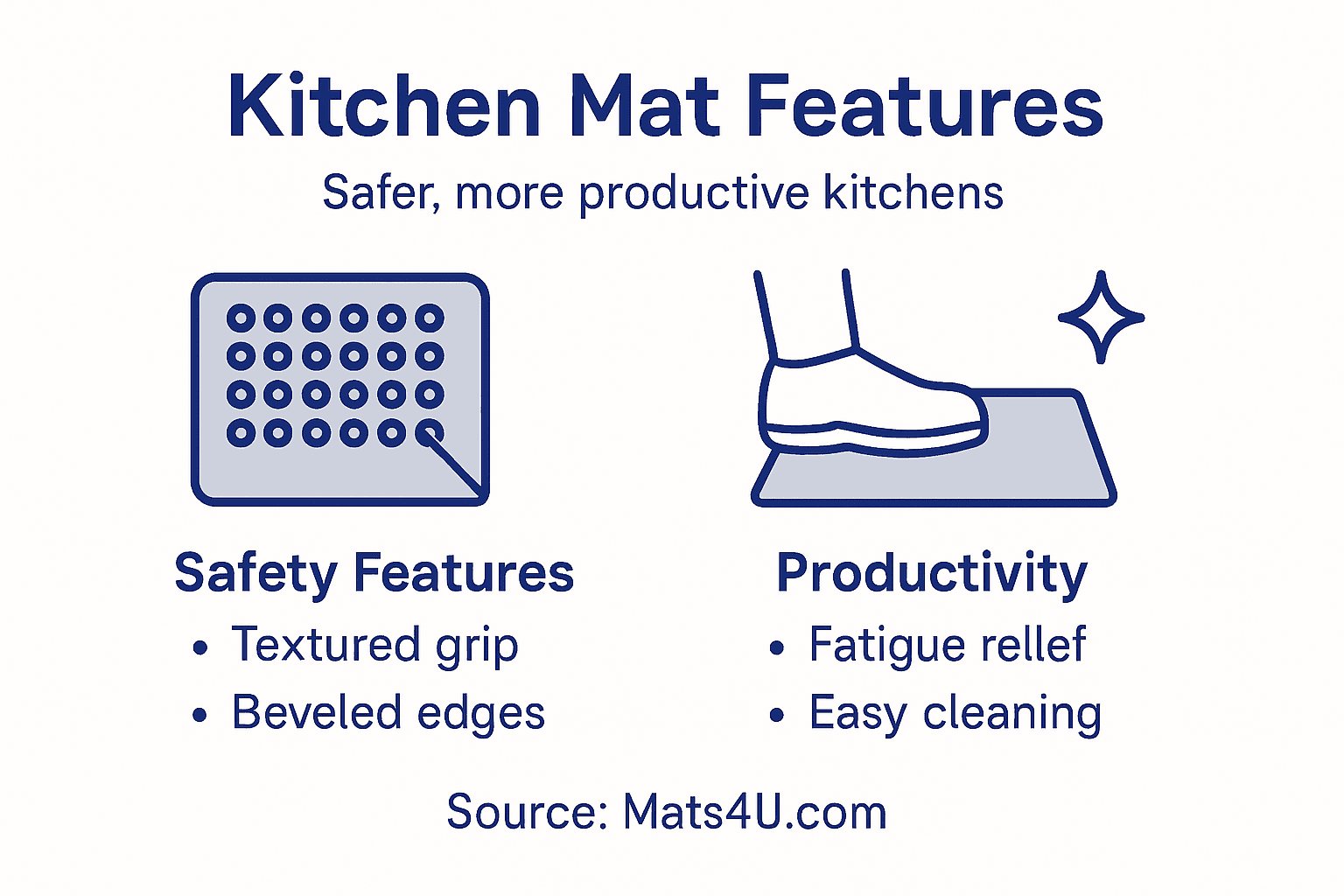 Kitchen Mat Features

Safer, more productive kitchens

Safety Features
• Textured grip
• Beveled edges

Productivity
• Fatigue rellef
• Easy cleaning

Source: Mats4U.com