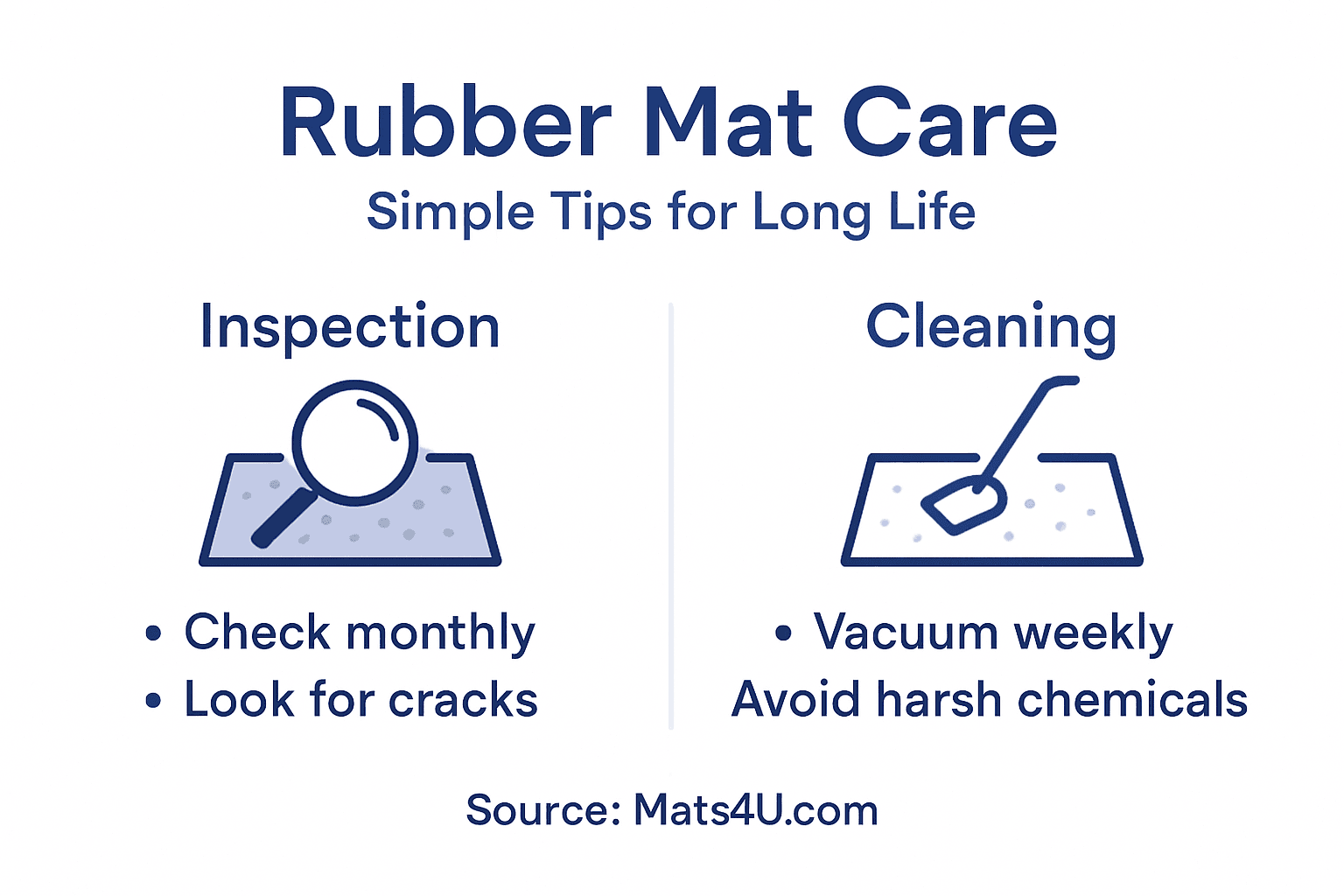 Rubber Mat Care

Simple Tips for Long Life

Inspection

• Check monthly
• Look for cracks

Cleaning

• Vacuum weekly
Avoid harsh chemicals

Source: Mats4U.com