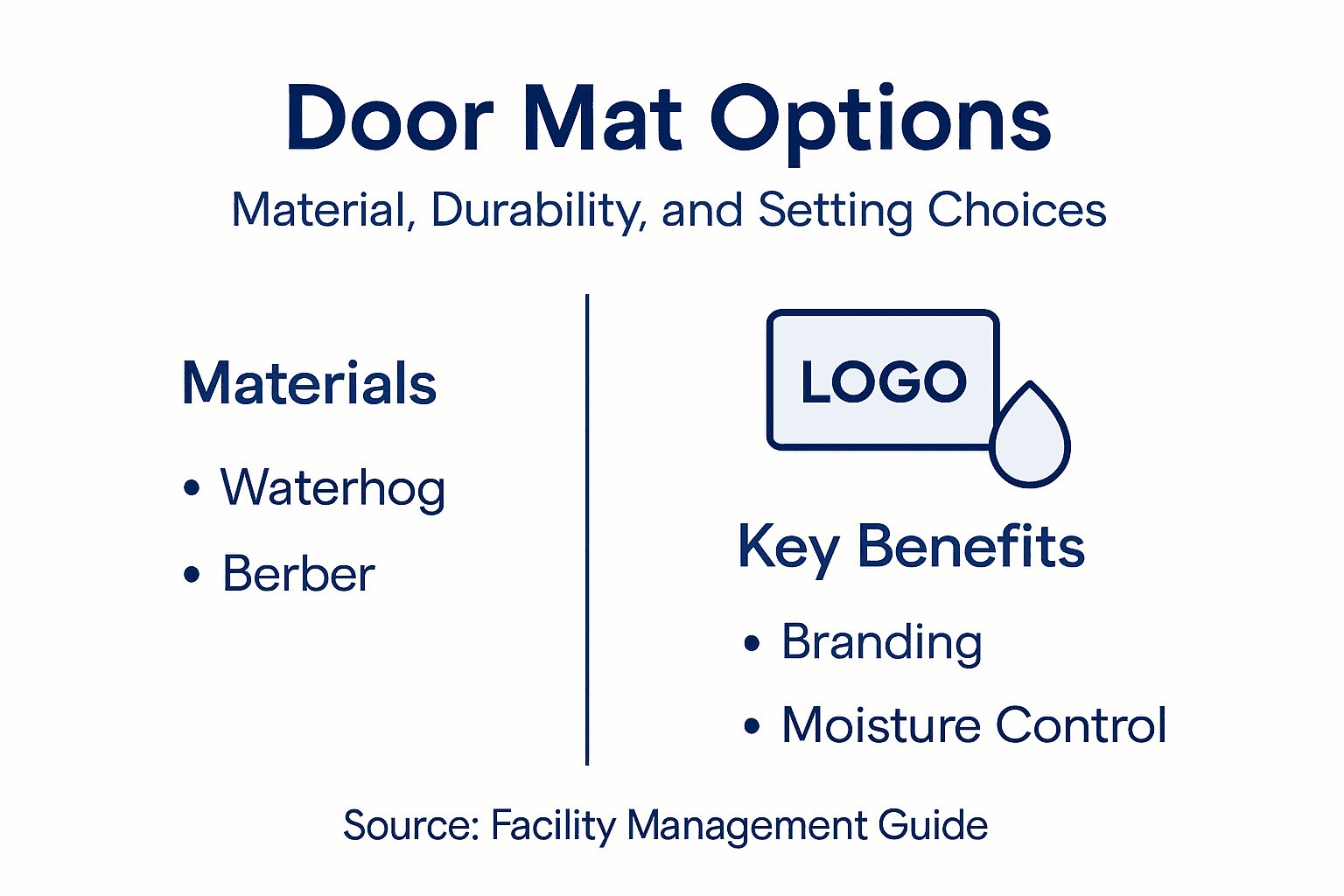 Door Mat Options

Material, Durability, and Setting Choices

Materials

• Waterhog
• Berber

LOGO

Key Benefits

• Branding
• Moisture Control

Source: Facility Management Guide