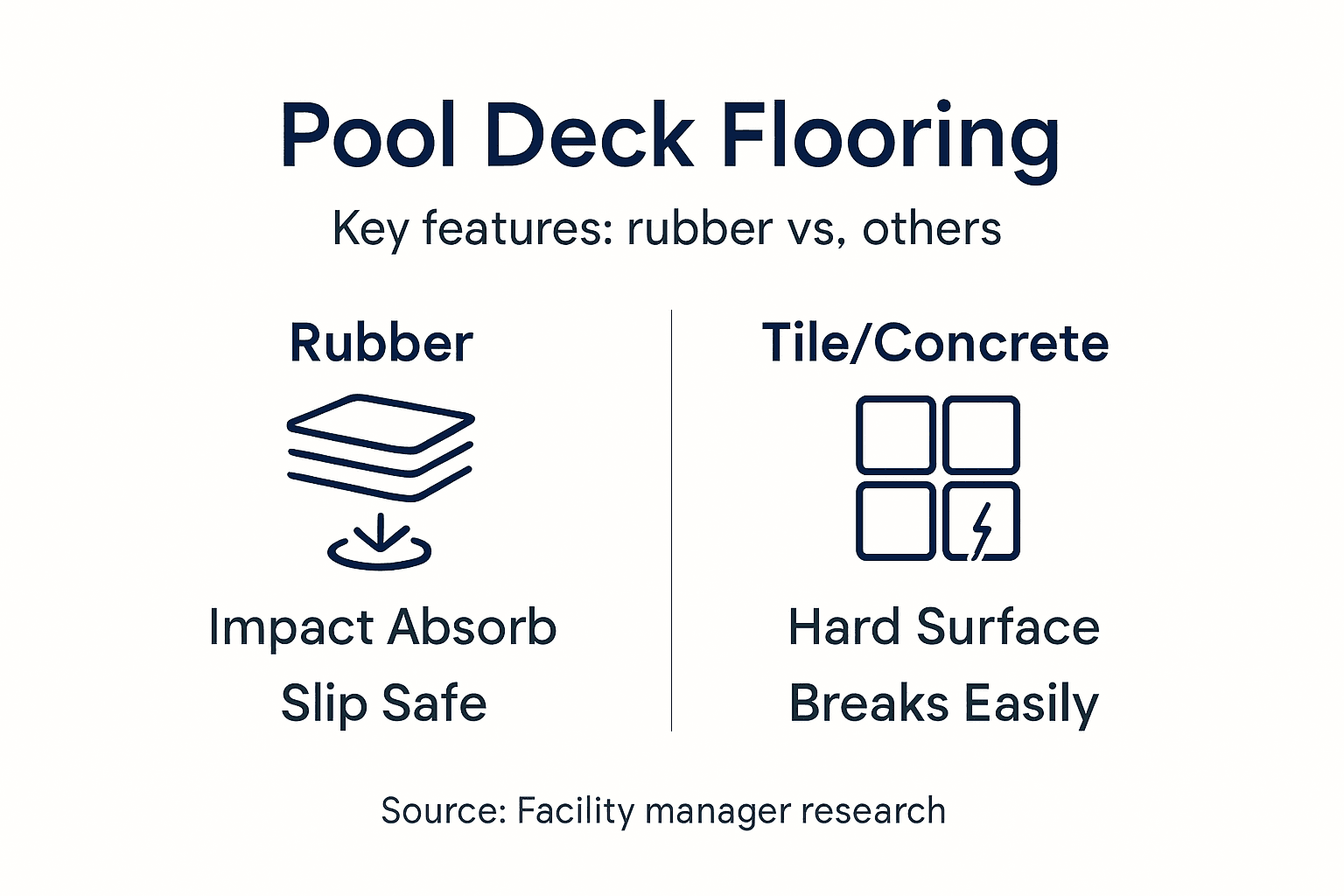 Pool Deck Flooring

Key features: rubber vs, others

Rubber

Impact Absorb

Slip Safe

Tile/Concrete

Hard Surface

Breaks Easily

Source: Facility manager research