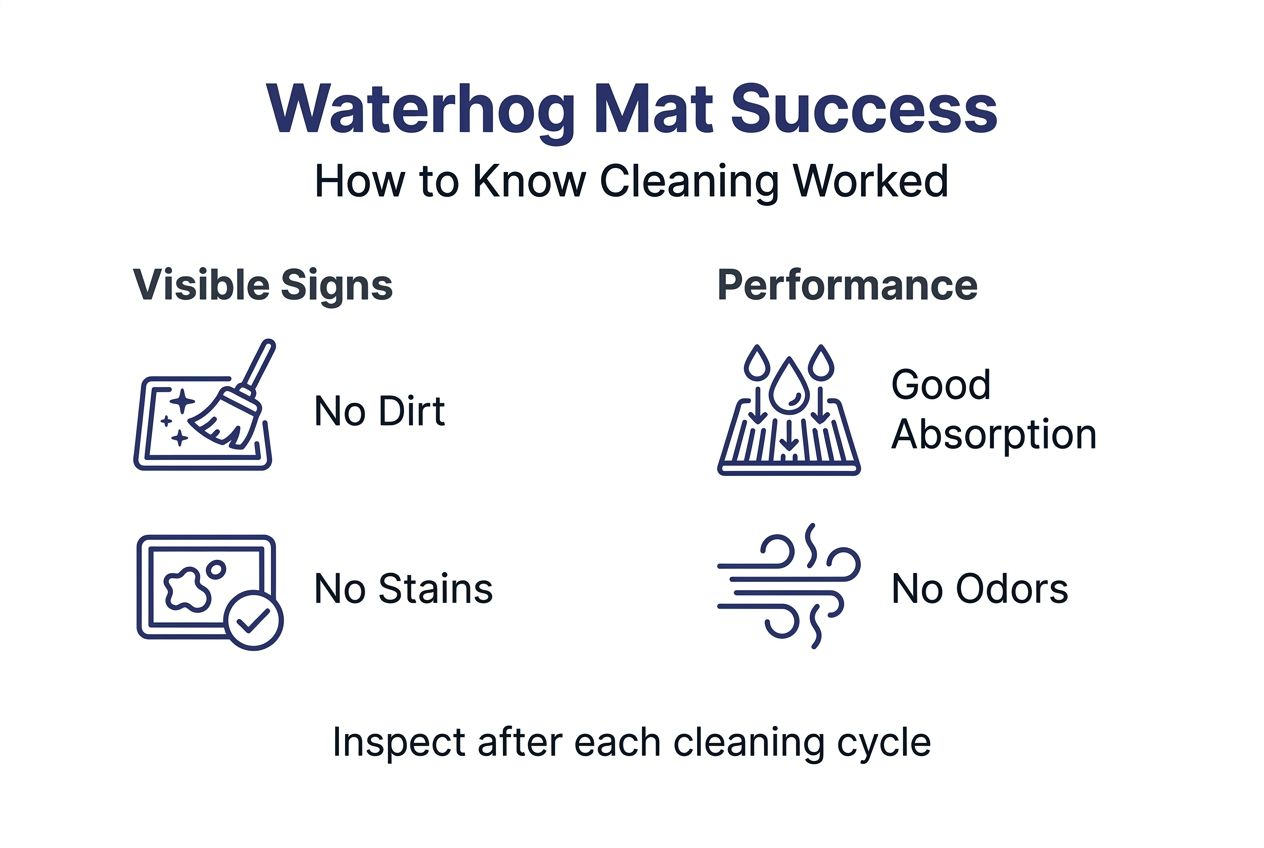 Waterhog Mat Success
How to Know Cleaning Worked

Visible Signs

No Dirt

No Stains

Performance

Good Absorption

No Odors

Inspect after each cleaning cycle