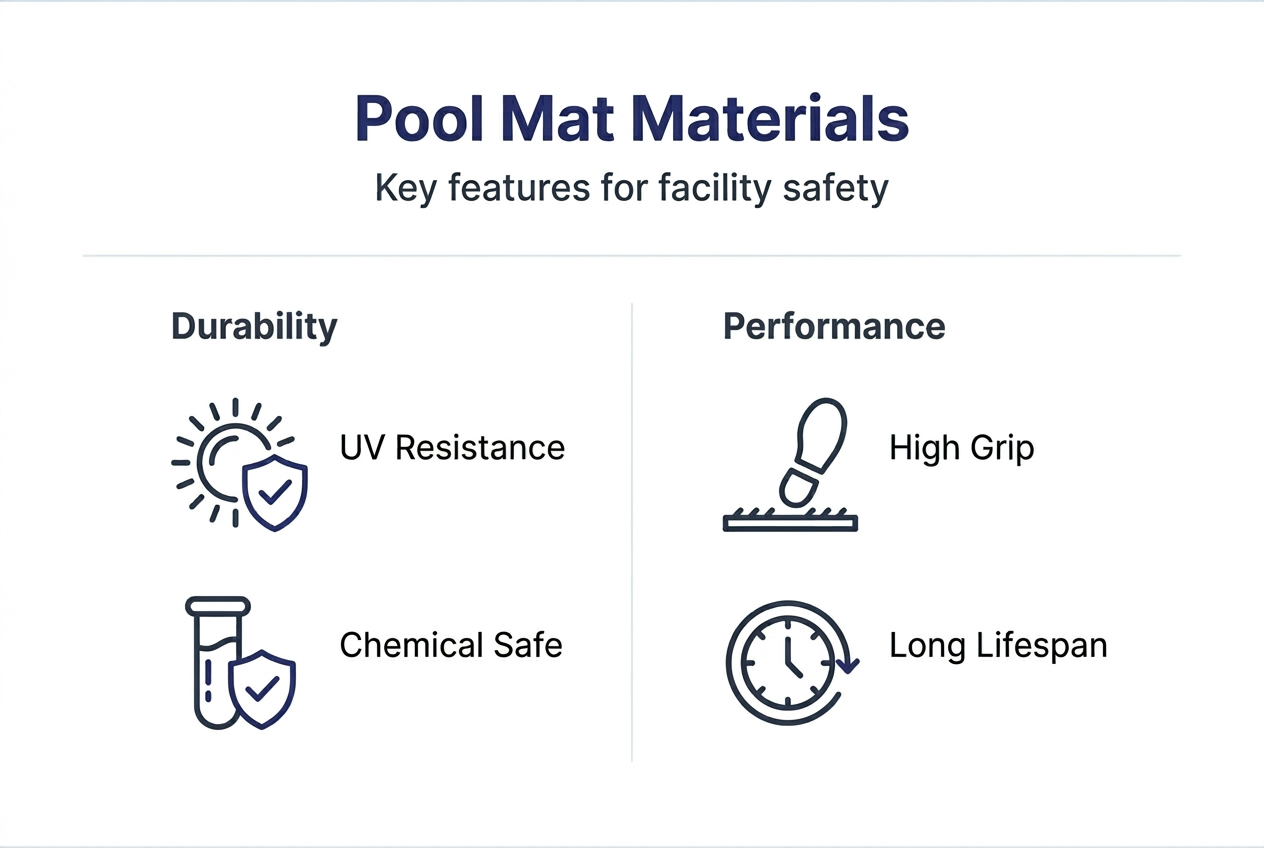 Pool Mat Materials

Key features for facility safety

Durability

UV Resistance

Chemical Safe

Performance

High Grip

Long Lifespan