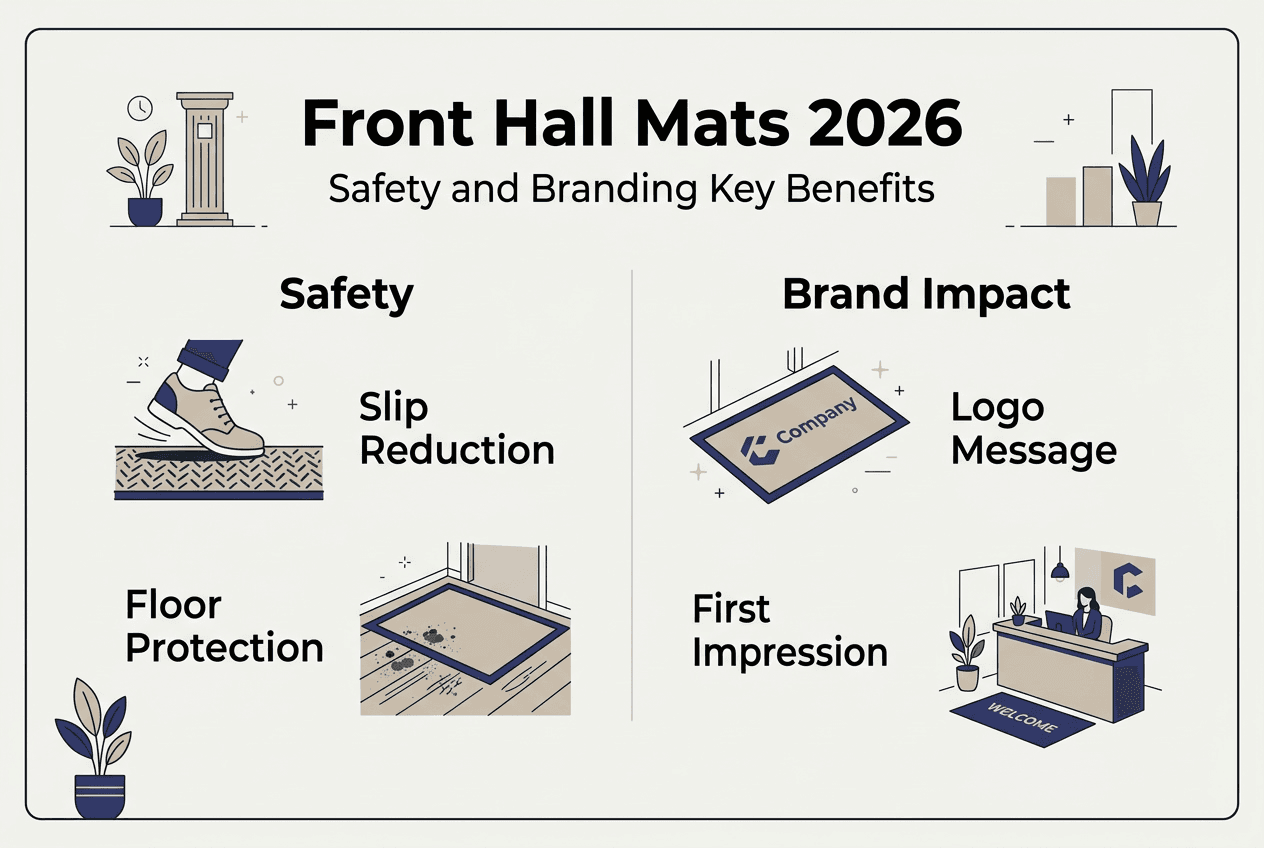 Front Hall Mats 2026
Safety and Branding Key Benefits

Safety

Slip Reduction

Floor Protection

Brand Impact

Company

Logo Message

First Impression

WELCOME