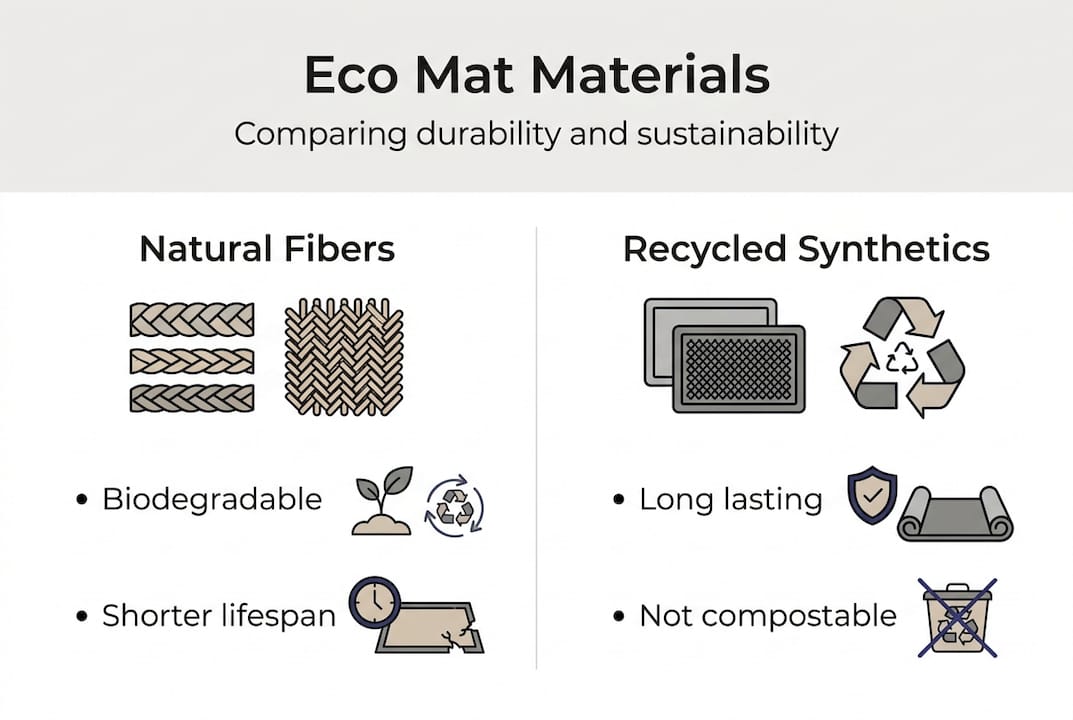 Eco Mat Materials

Comparing durability and sustainability

Natural Fibers

• Biodegradable

• Shorter lifespan

Recycled Synthetics

• Long lasting

• Not compostable