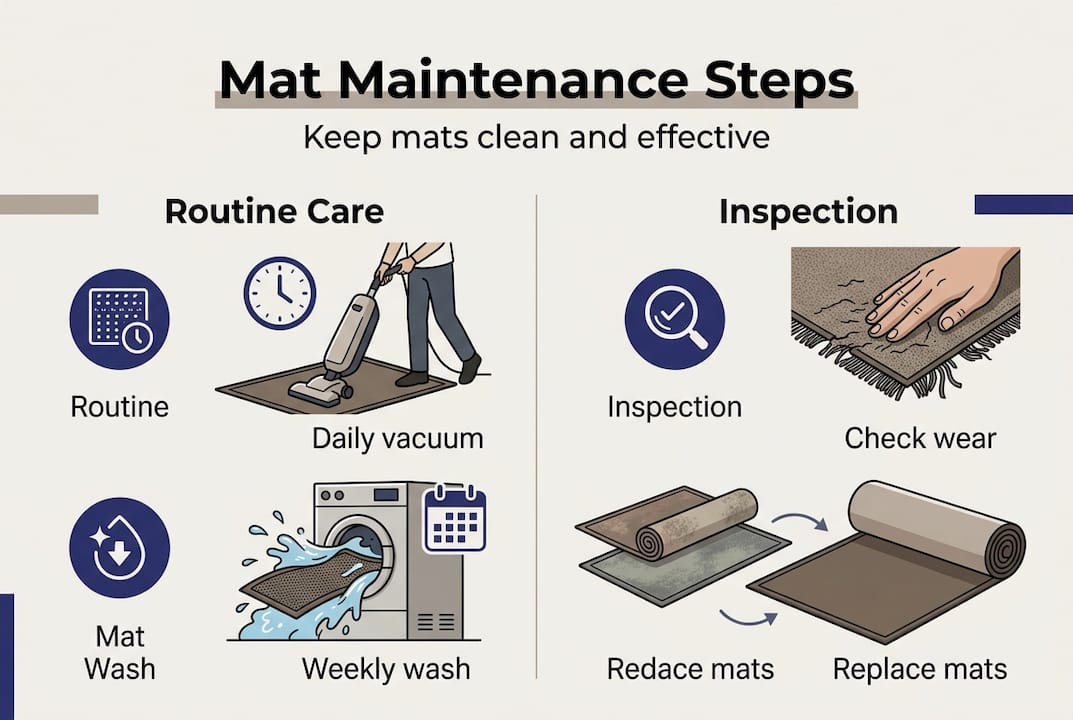 Mat Maintenance Steps

Keep mats clean and effective

Routine Care

Routine

Daily vacuum

Mat Wash

Weekly wash

Inspection

Inspection

Check wear

Redace mats

Replace mats