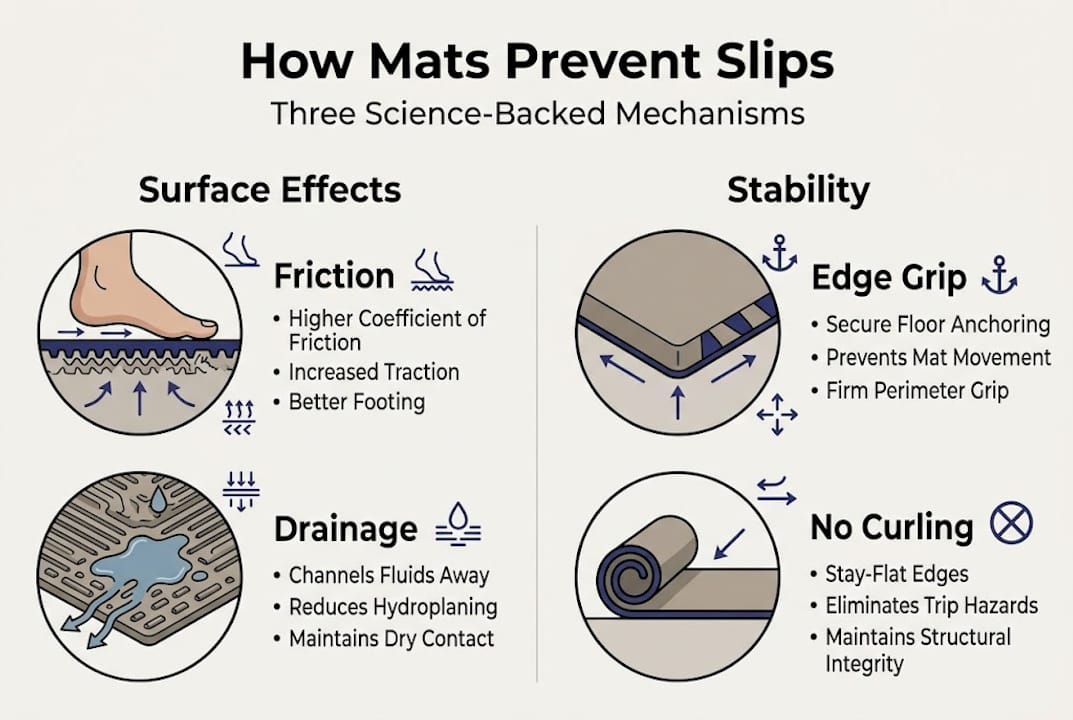 How Mats Prevent Slips

Three Science-Backed Mechanisms

Surface Effects

Friction

• Higher Coefficient of Friction
• Increased Traction
• Better Footing

Drainage

• Channels Fluids Away
• Reduces Hydroplaning
• Maintains Dry Contact

Stability

Edge Grip

• Secure Floor Anchoring
• Prevents Mat Movement
• Firm Perimeter Grip

No Curling

• Stay-Flat Edges
• Eliminates Trip Hazards
• Maintains Structural Integrity