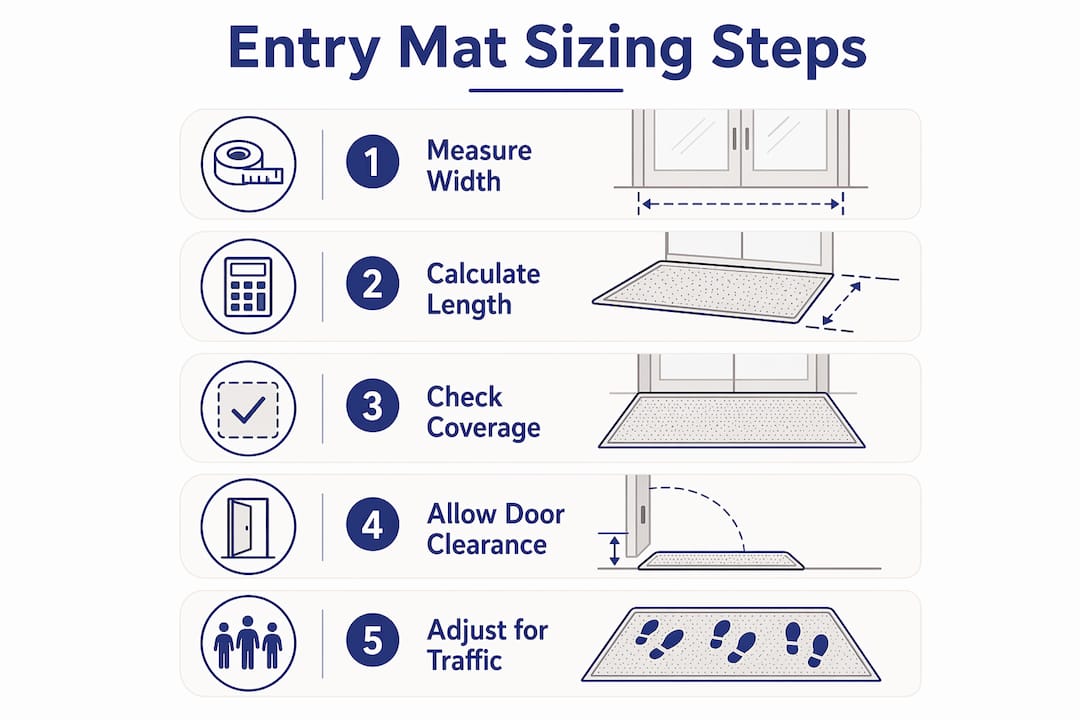 Entry Mat Sizing Steps

1 Measure Width

2 Calculate Length

3 Check Coverage

4 Allow Door Clearance

5 Adjust for Traffic