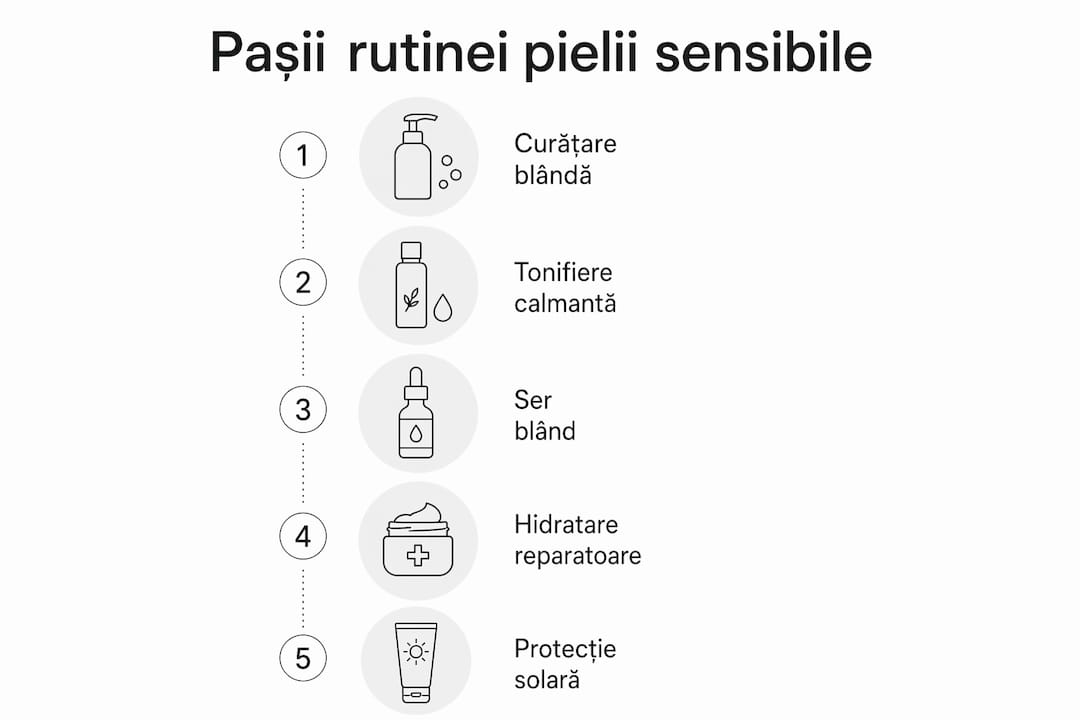 Pașii rutinei pielii sensibile

1
Curățare blândă

2
Tonifiere calmantă

3
Ser blând

4
Hidratare reparatoare

5
Protecție solară