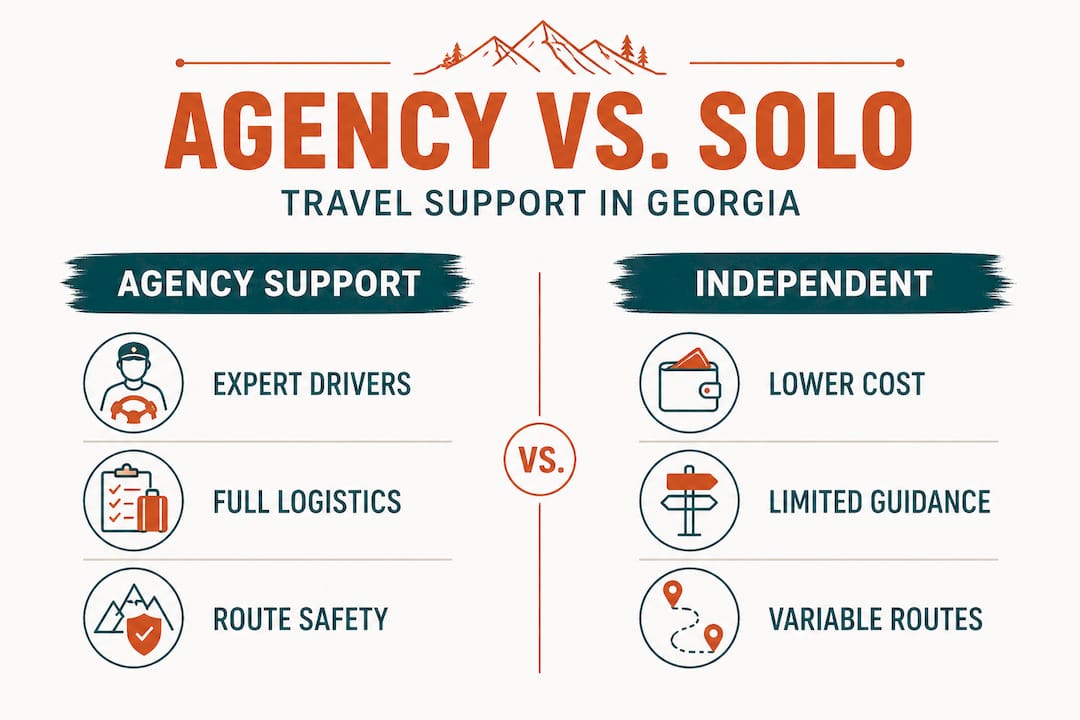 AGENCY VS. SOLO
TRAVEL SUPPORT IN GEORGIA

AGENCY SUPPORT

EXPERT DRIVERS

FULL LOGISTICS

ROUTE SAFETY

VS.

INDEPENDENT

LOWER COST

LIMITED GUIDANCE

VARIABLE ROUTES