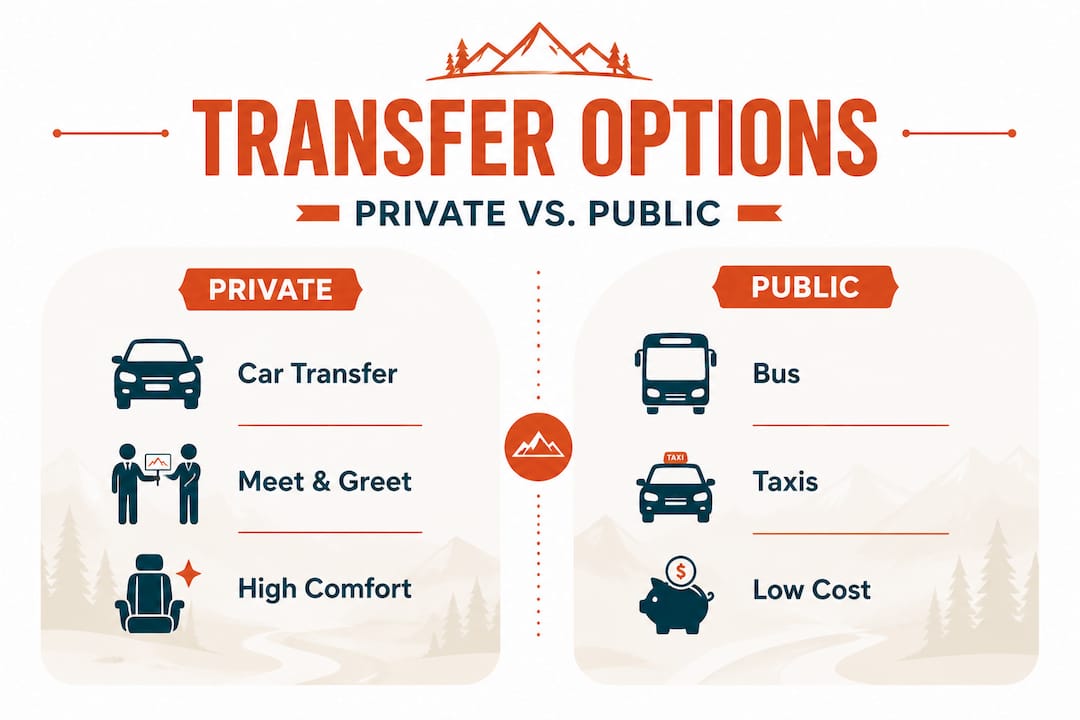 TRANSFER OPTIONS

PRIVATE VS. PUBLIC

PRIVATE

Car Transfer

Meet & Greet

High Comfort

PUBLIC

Bus

TAXI

Taxis

$

Low Cost