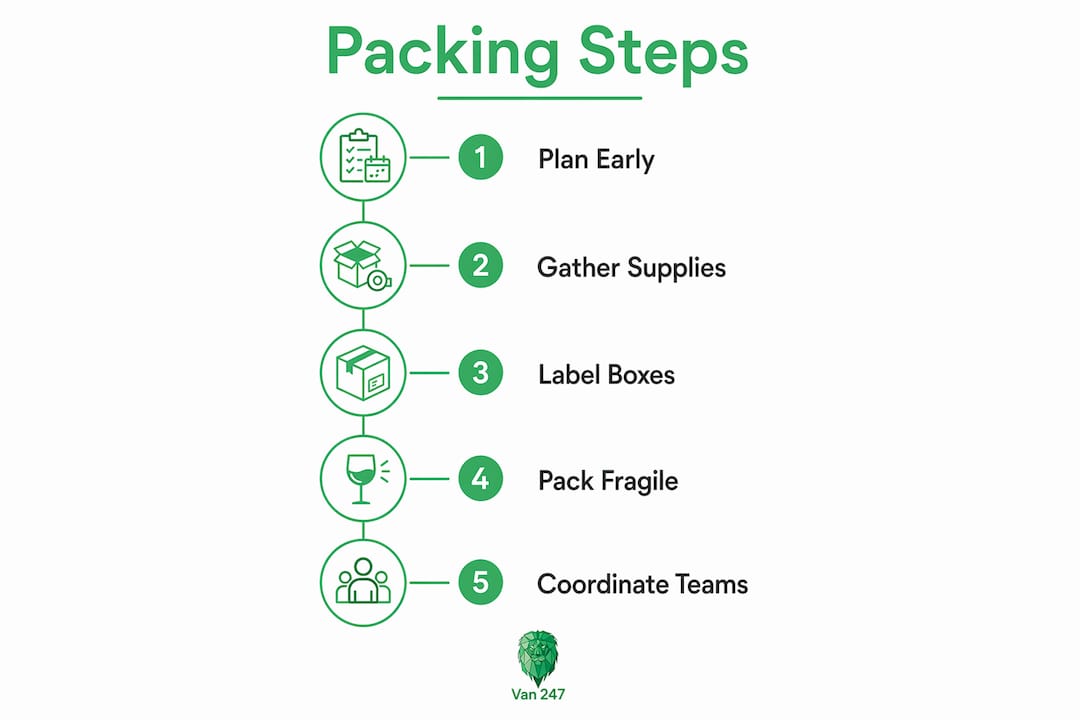 Packing Steps

1 Plan Early

2 Gather Supplies

3 Label Boxes

4 Pack Fragile

5 Coordinate Teams

Van 247