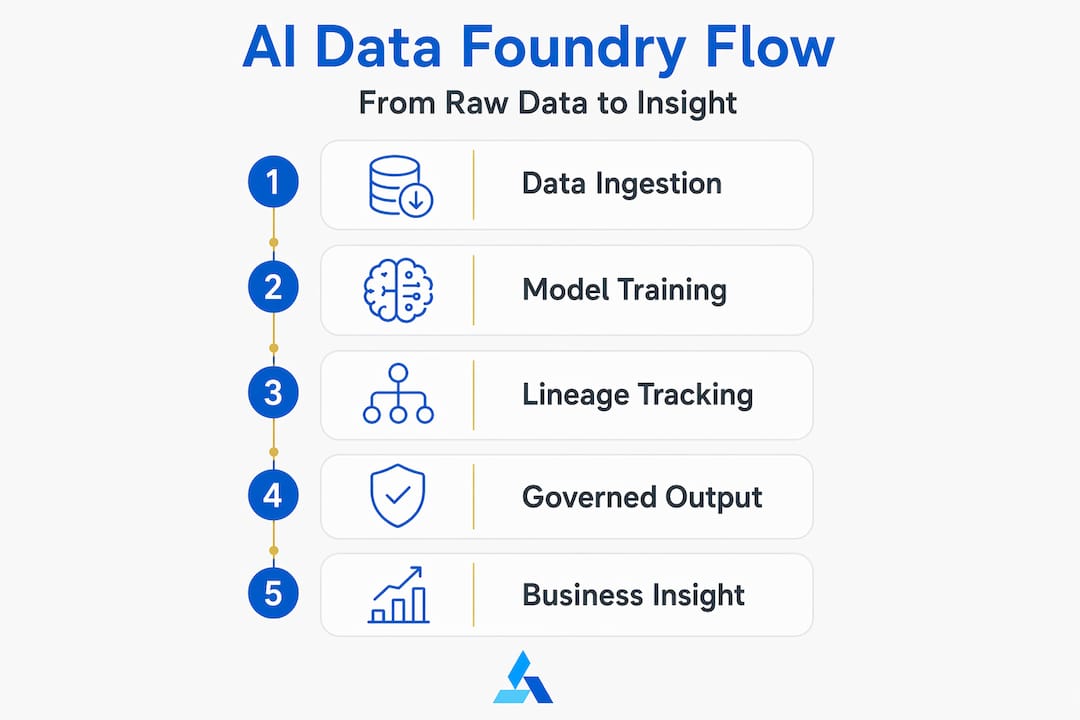 AI Data Foundry Flow

From Raw Data to Insight

1 Data Ingestion

2 Model Training

3 Lineage Tracking

4 Governed Output

5 Business Insight