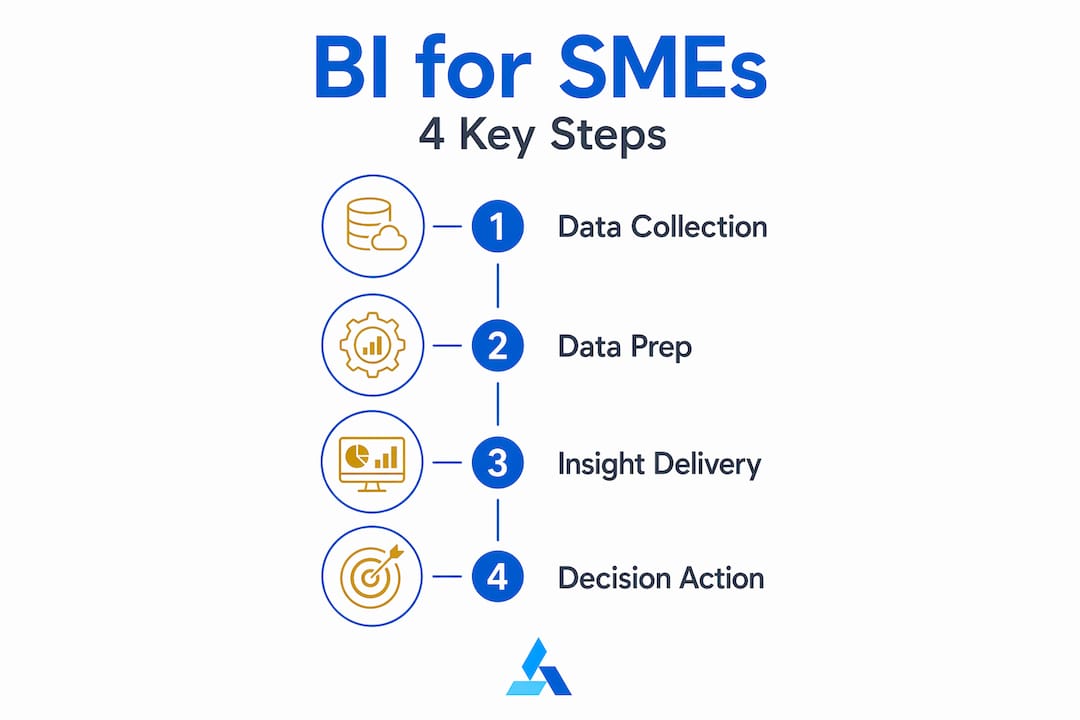 BI for SMEs
4 Key Steps

1 Data Collection

2 Data Prep

3 Insight Delivery

4 Decision Action