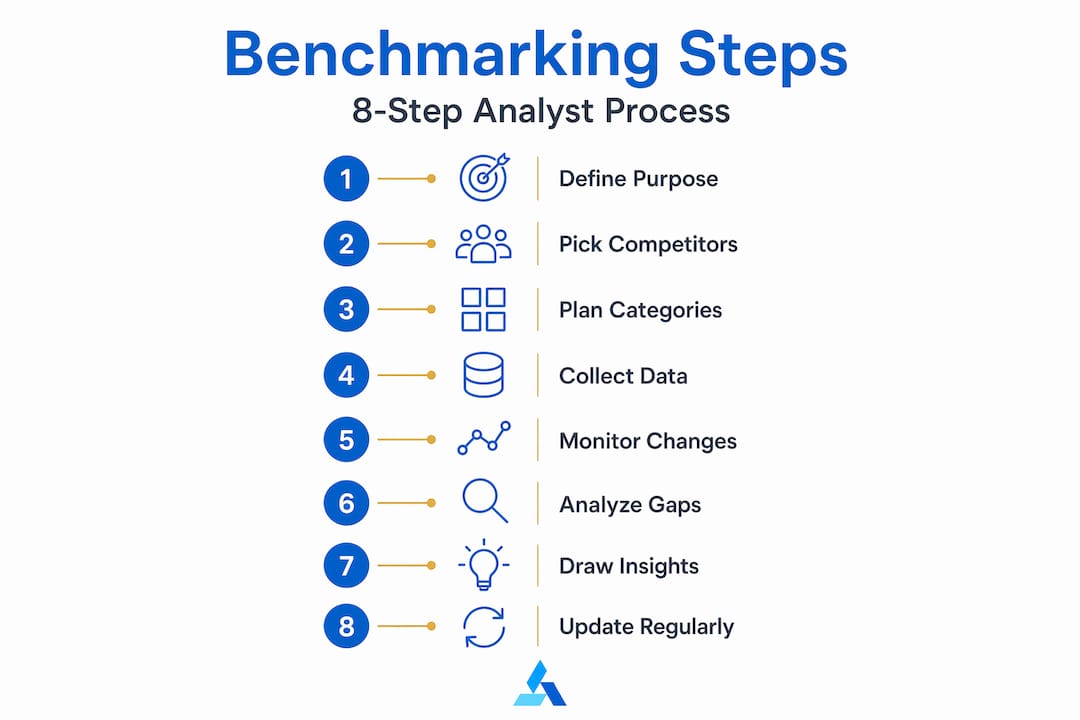 Benchmarking Steps

8-Step Analyst Process

1 Define Purpose

2 Pick Competitors

3 Plan Categories

4 Collect Data

5 Monitor Changes

6 Analyze Gaps

7 Draw Insights

8 Update Regularly