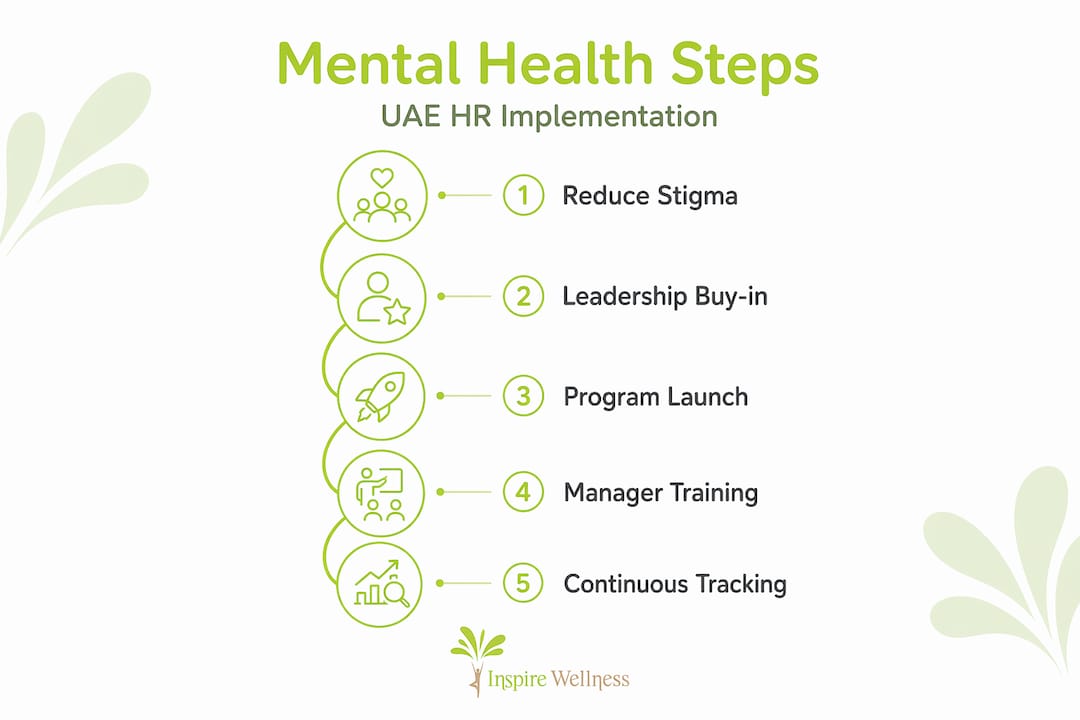 Mental Health Steps
UAE HR Implementation

1 Reduce Stigma

2 Leadership Buy-in

3 Program Launch

4 Manager Training

5 Continuous Tracking

Inspire Wellness