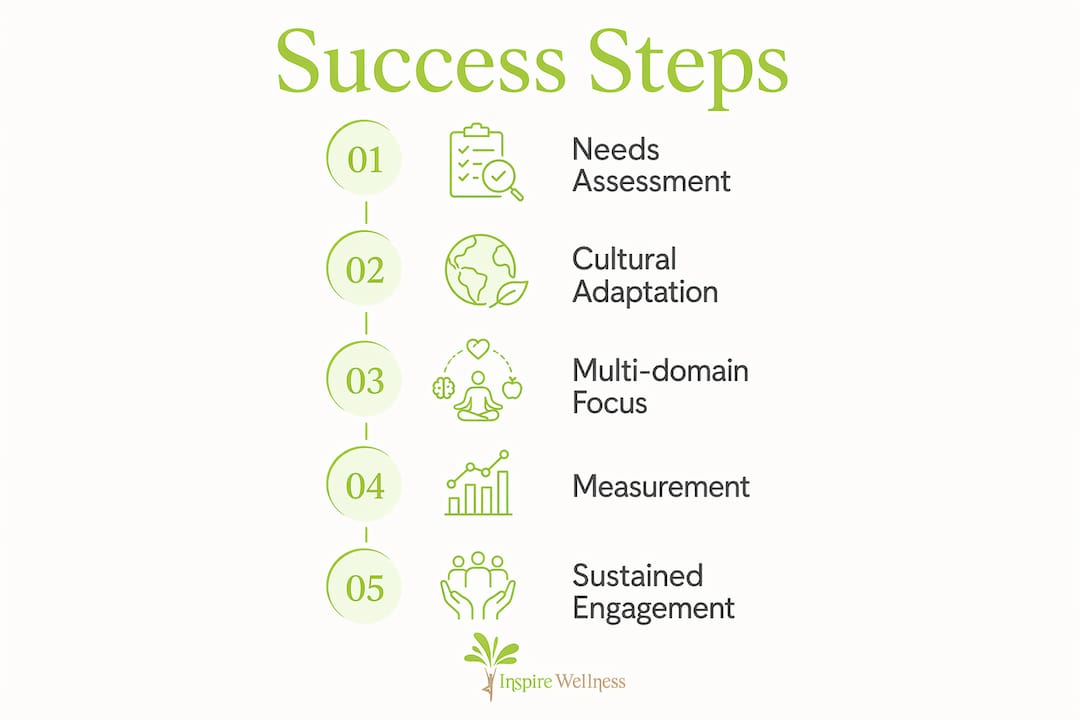 Success Steps

01 Needs Assessment

02 Cultural Adaptation

03 Multi-domain Focus

04 Measurement

05 Sustained Engagement

Inspire Wellness