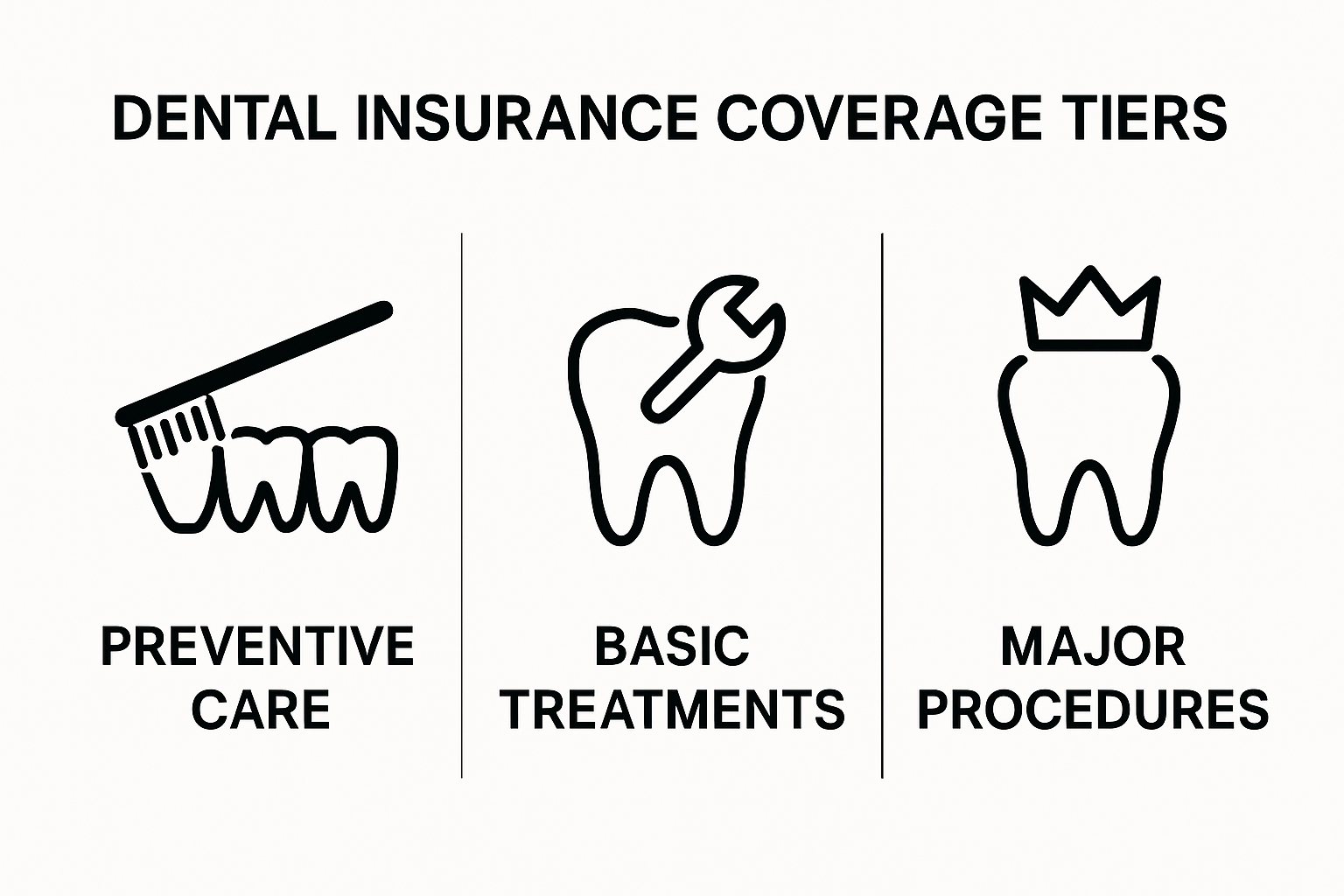 DENTAL INSURANCE COVERAGE TIERS

PREVENTIVE CARE

BASIC TREATMENTS

MAJOR PROCEDURES