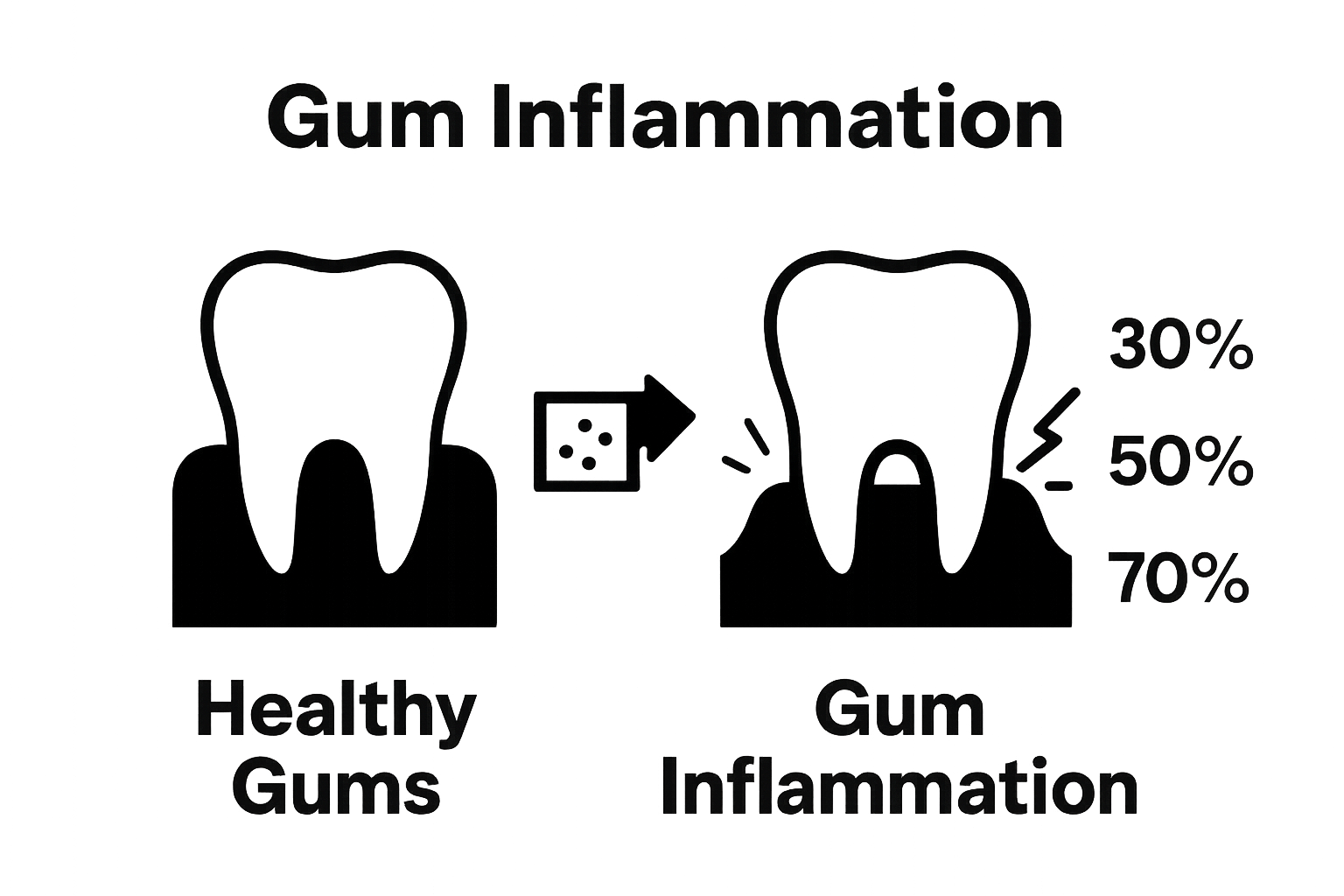 Gum Inflammation

30%

50%

70%

Healthy Gums

Gum Inflammation