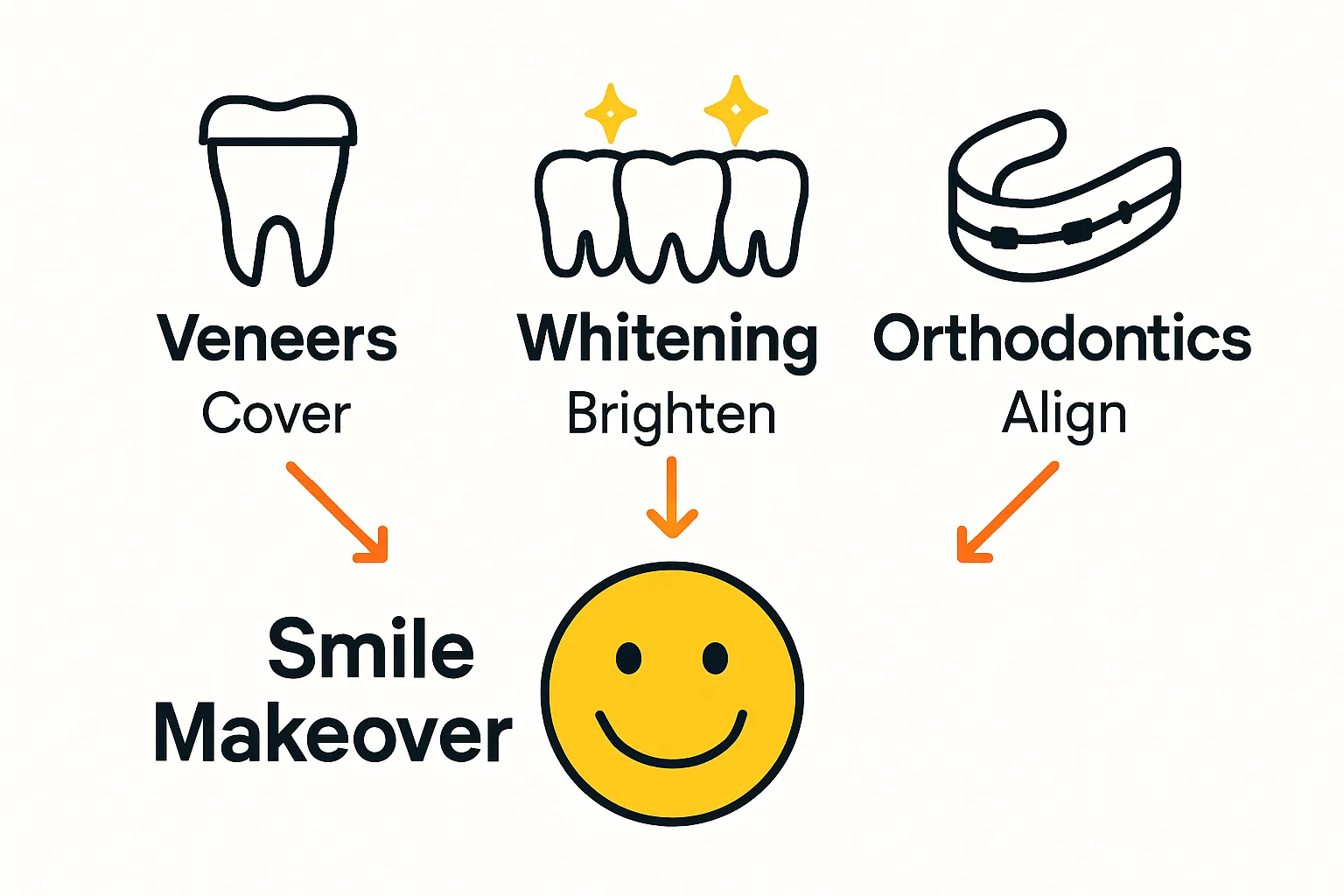 Veneers
Cover

Whitening
Brighten

Orthodontics
Align

Smile Makeover