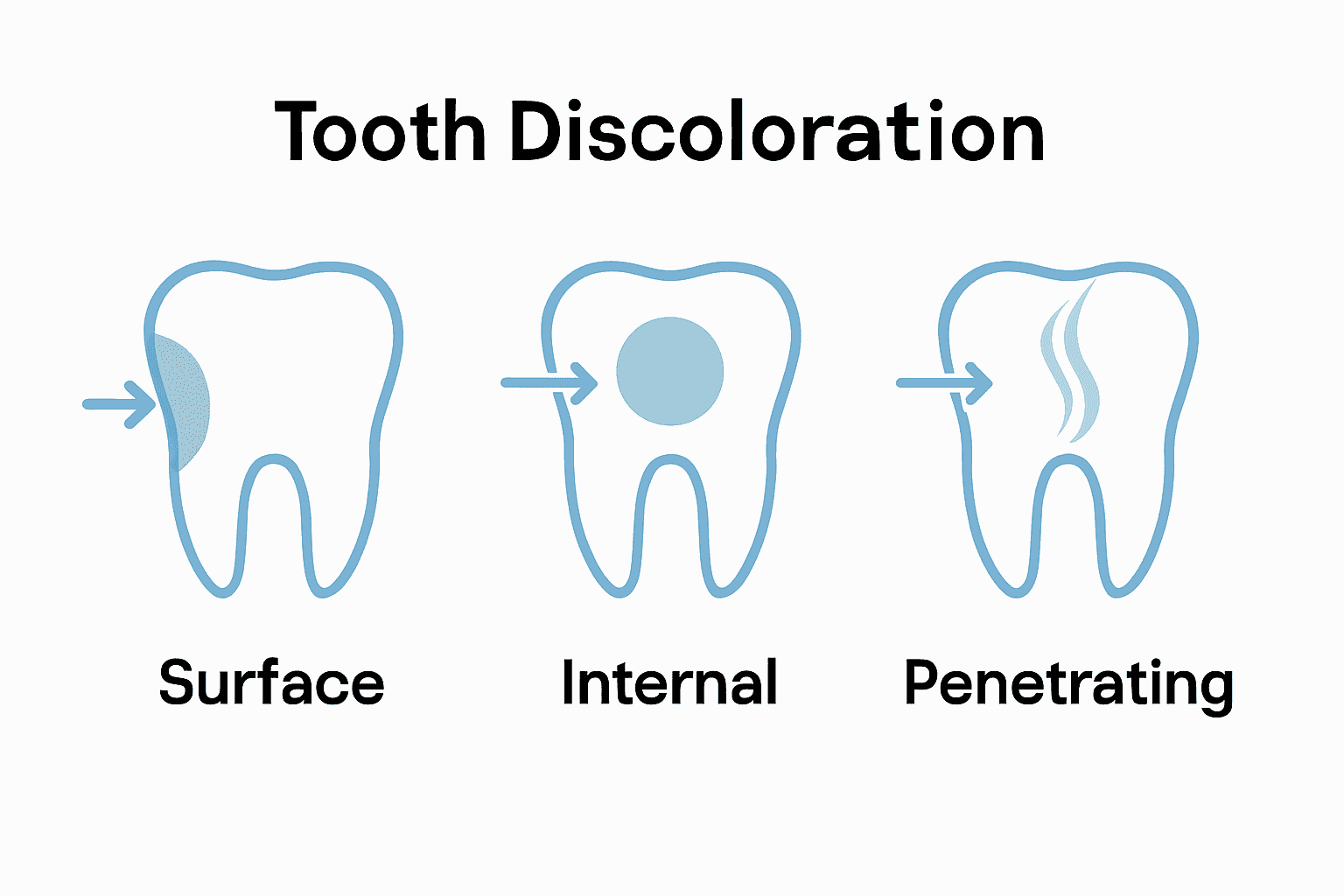 Tooth Discoloration

Surface

Internal

Penetrating