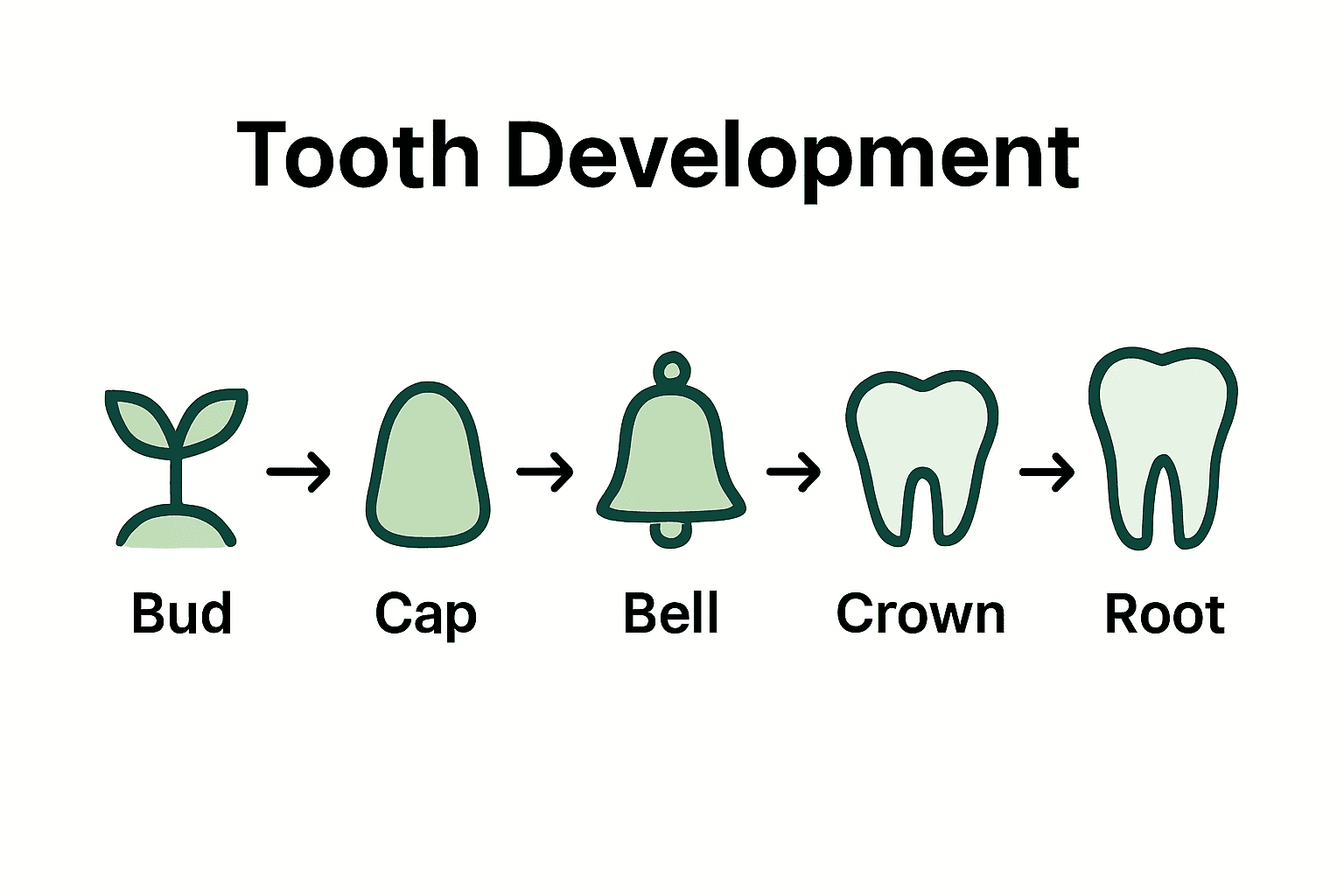 Tooth Development

Bud → Cap → Bell → Crown → Root