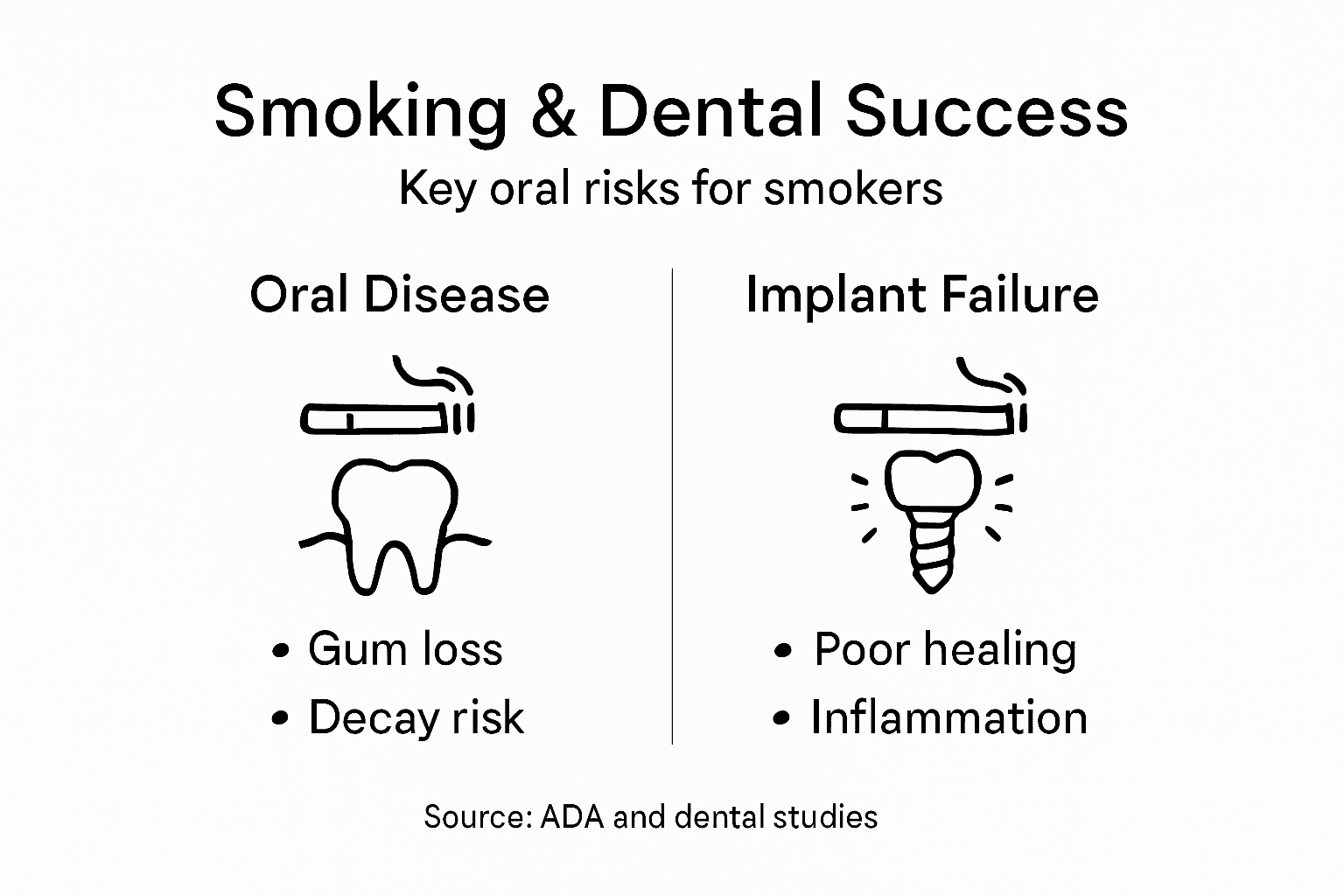 Smoking & Dental Success

Key oral risks for smokers

Oral Disease

• Gum loss
• Decay risk

Implant Failure

• Poor healing
• Inflammation

Source: ADA and dental studies