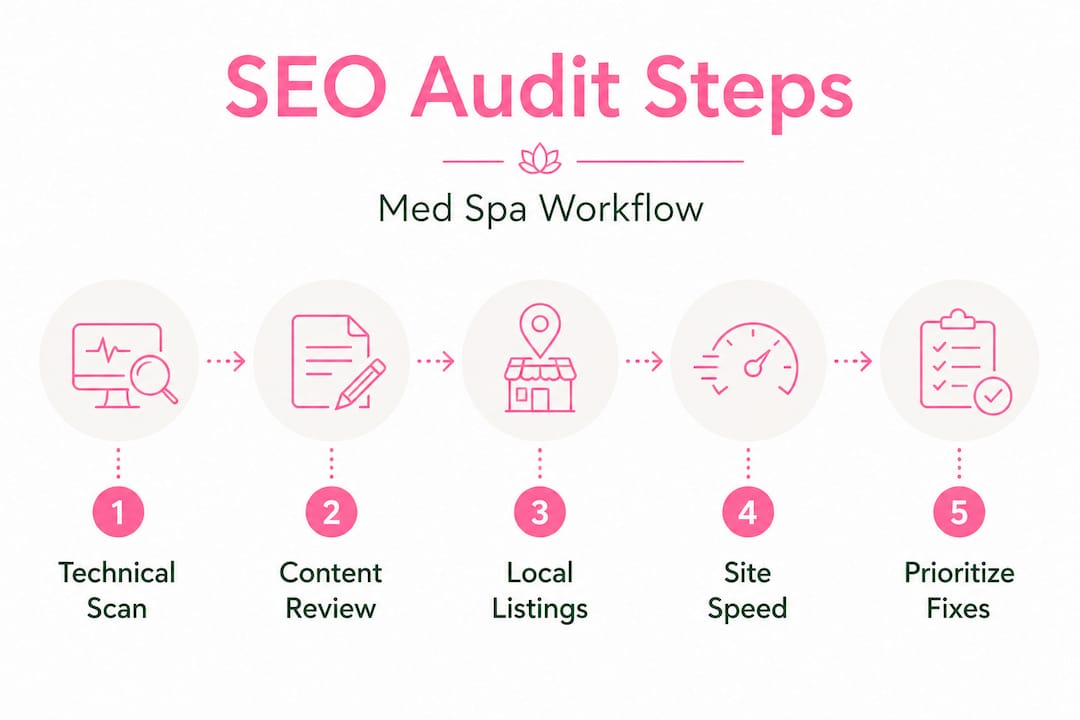 SEO Audit Steps

Med Spa Workflow

1
Technical Scan

2
Content Review

3
Local Listings

4
Site Speed

5
Prioritize Fixes