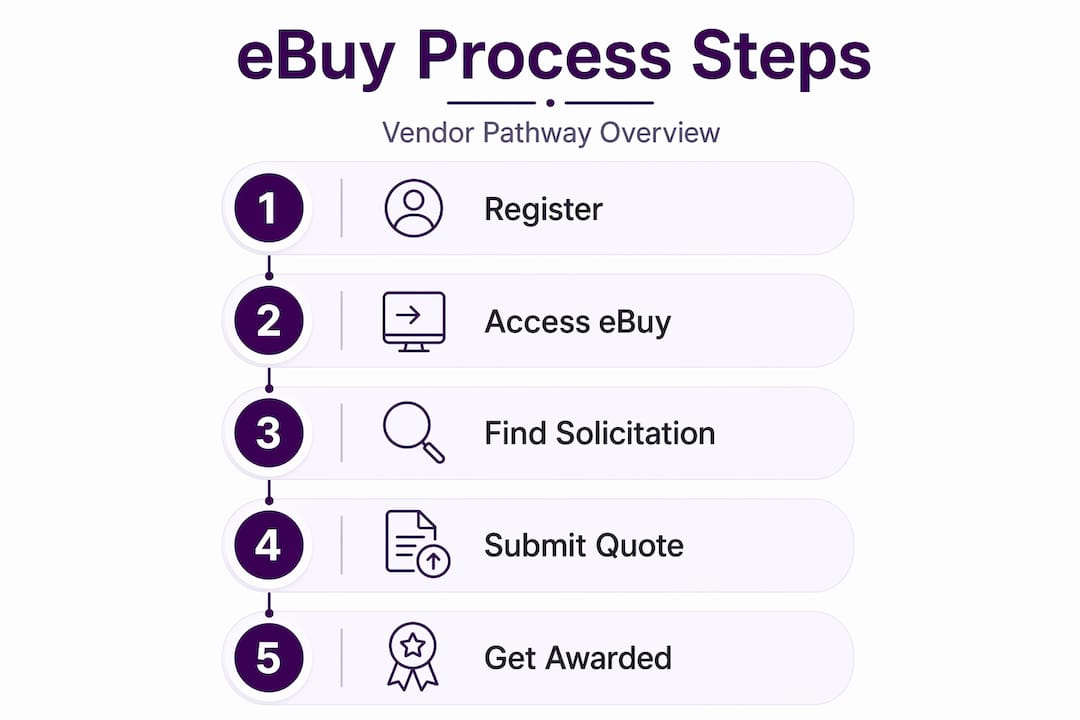 eBuy Process Steps

Vendor Pathway Overview

1 Register

2 Access eBuy

3 Find Solicitation

4 Submit Quote

5 Get Awarded