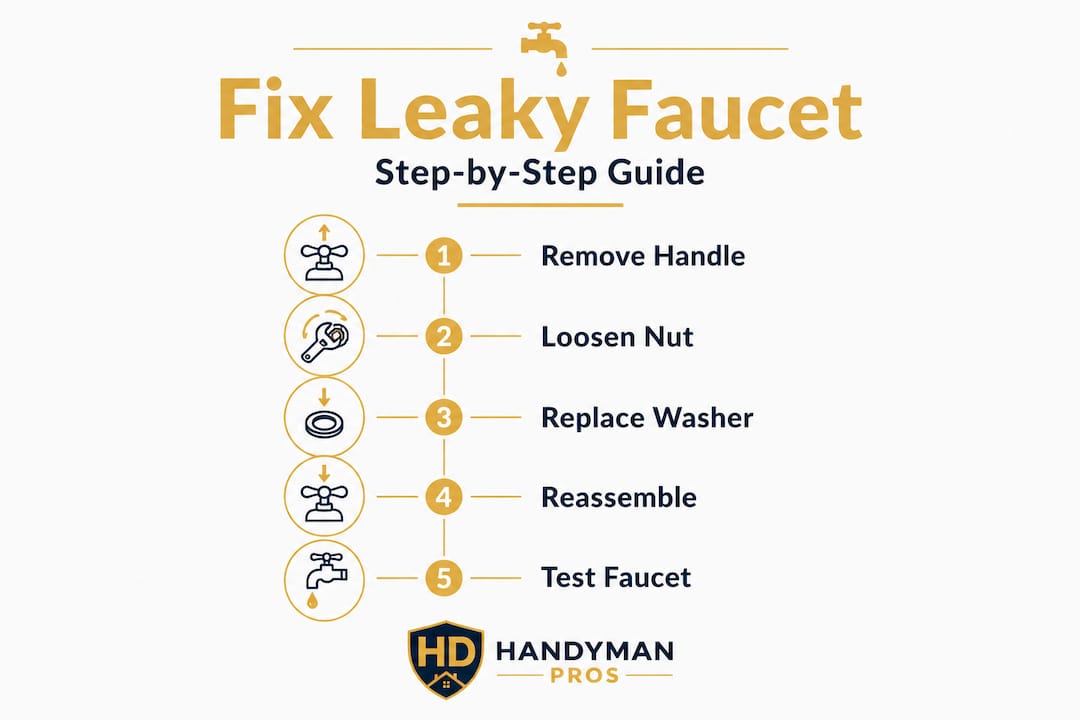 Fix Leaky Faucet

Step-by-Step Guide

1 Remove Handle

2 Loosen Nut

3 Replace Washer

4 Reassemble

5 Test Faucet

HD HANDYMAN PROS