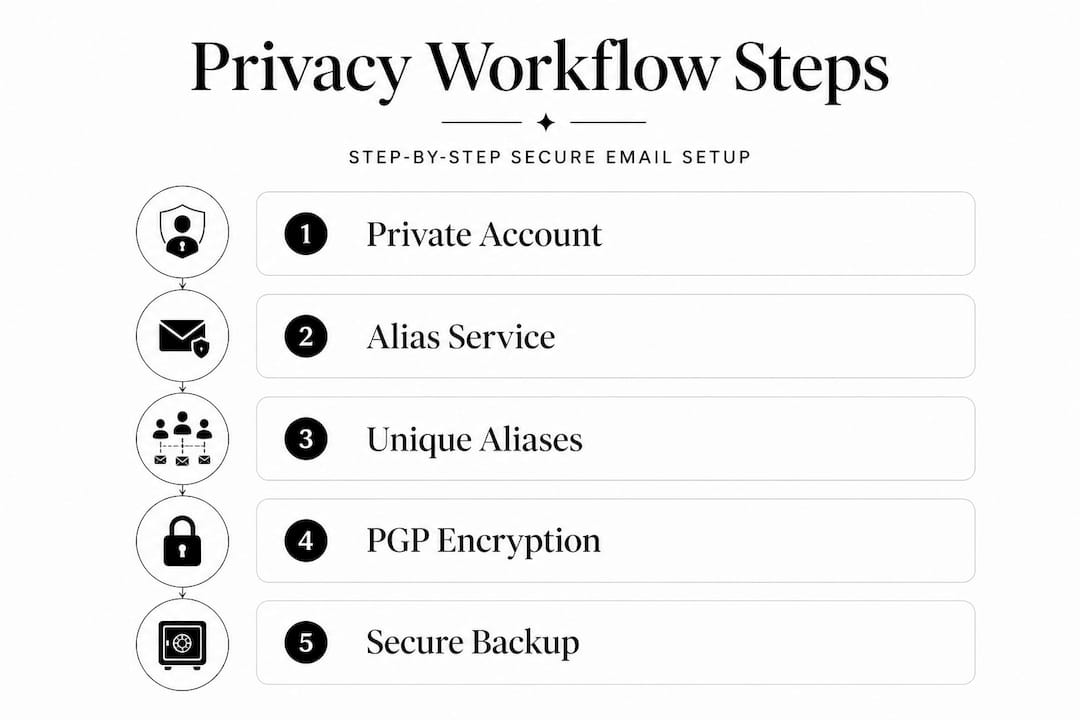 Privacy Workflow Steps

STEP-BY-STEP SECURE EMAIL SETUP

1 Private Account

2 Alias Service

3 Unique Aliases

4 PGP Encryption

5 Secure Backup