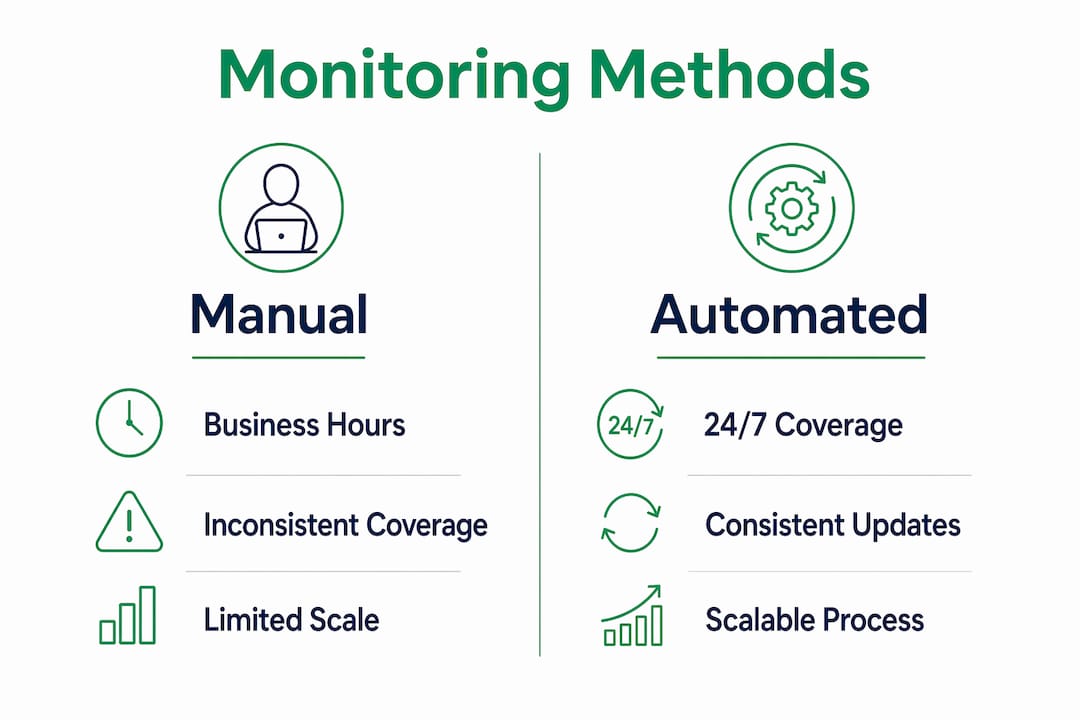 Monitoring Methods

Manual

Business Hours

Inconsistent Coverage

Limited Scale

Automated

24/7

24/7 Coverage

Consistent Updates

Scalable Process