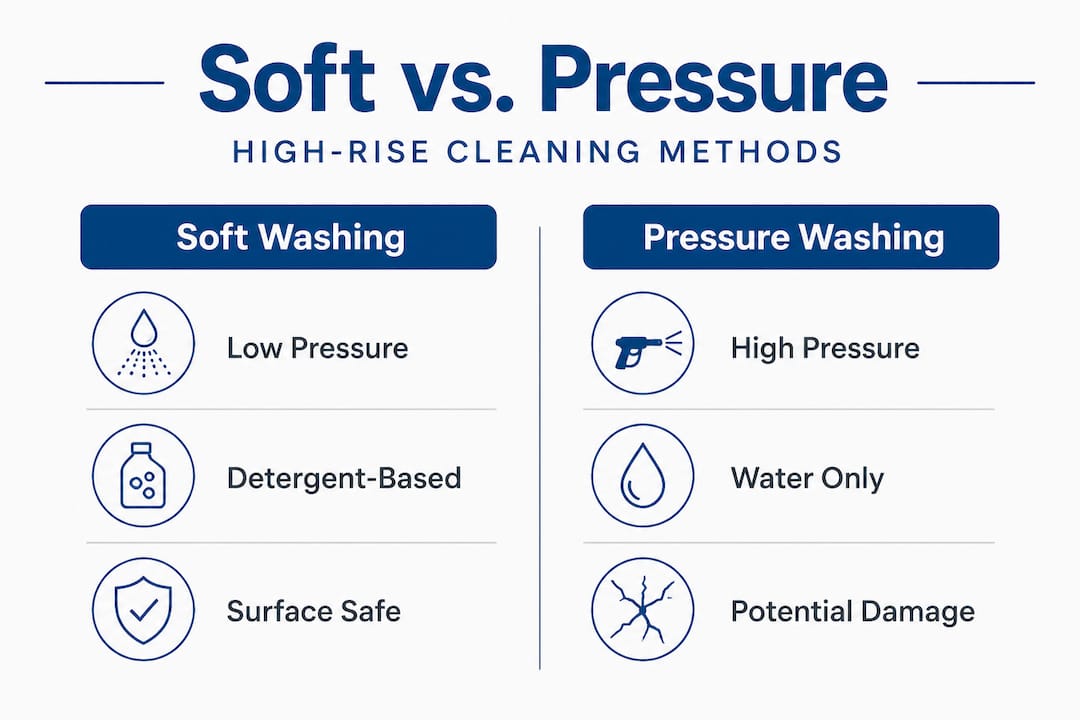 Soft vs. Pressure

HIGH-RISE CLEANING METHODS

Soft Washing

Low Pressure

Detergent-Based

Surface Safe

Pressure Washing

High Pressure

Water Only

Potential Damage