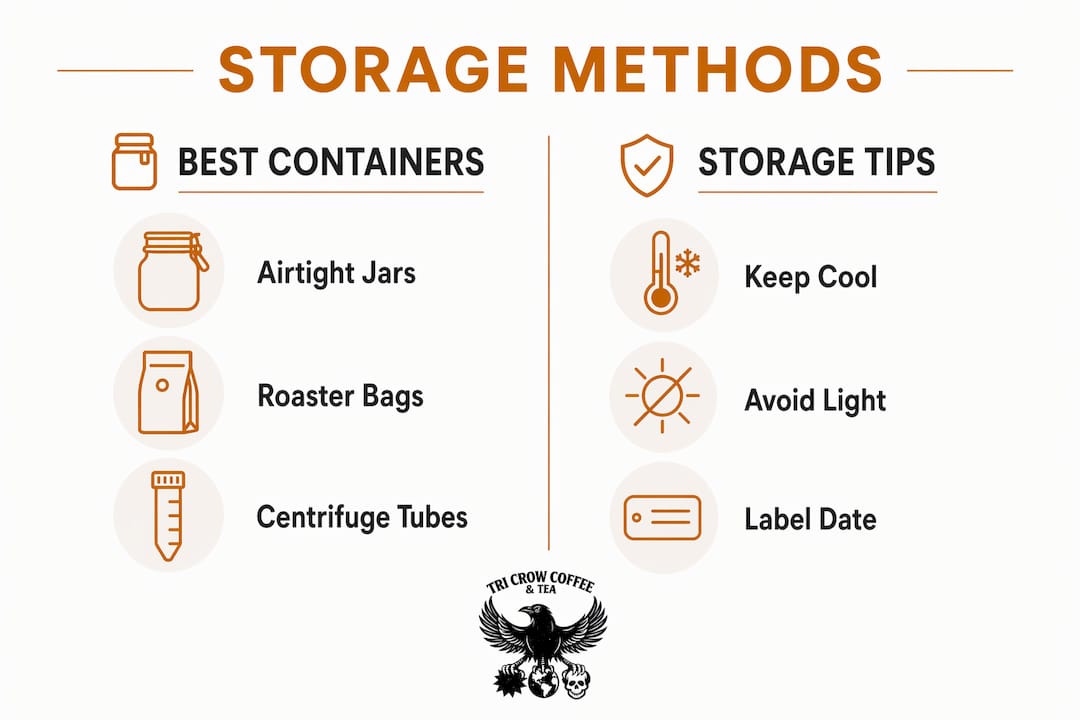 STORAGE METHODS

BEST CONTAINERS

Airtight Jars

Roaster Bags

Centrifuge Tubes

STORAGE TIPS

Keep Cool

Avoid Light

Label Date

TRI CROW COFFEE & TEA