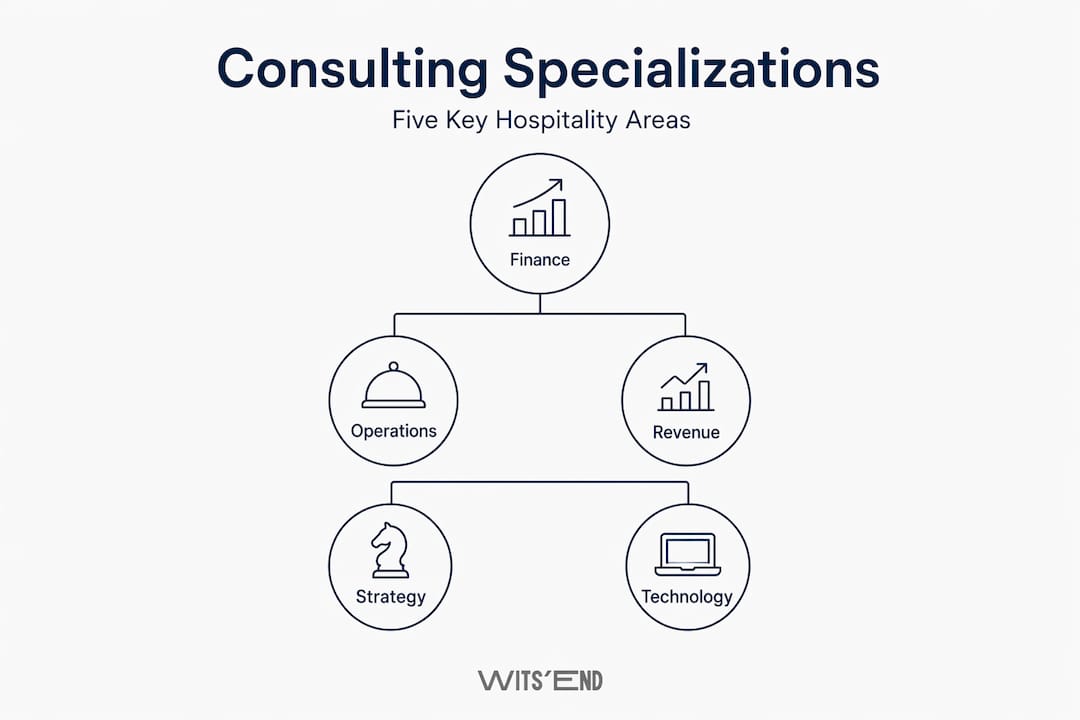 Consulting Specializations

Five Key Hospitality Areas

Finance

Operations

Revenue

Strategy

Technology

WITS'END