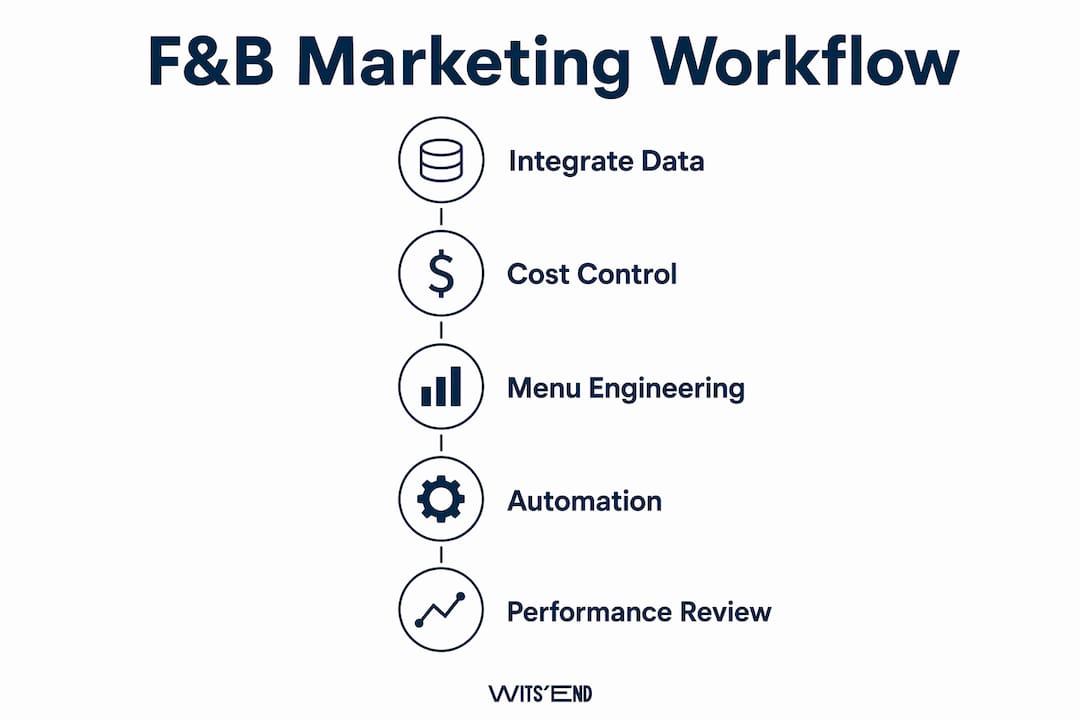 F&B Marketing Workflow

Integrate Data

$

Cost Control

Menu Engineering

Automation

Performance Review

WITS'END