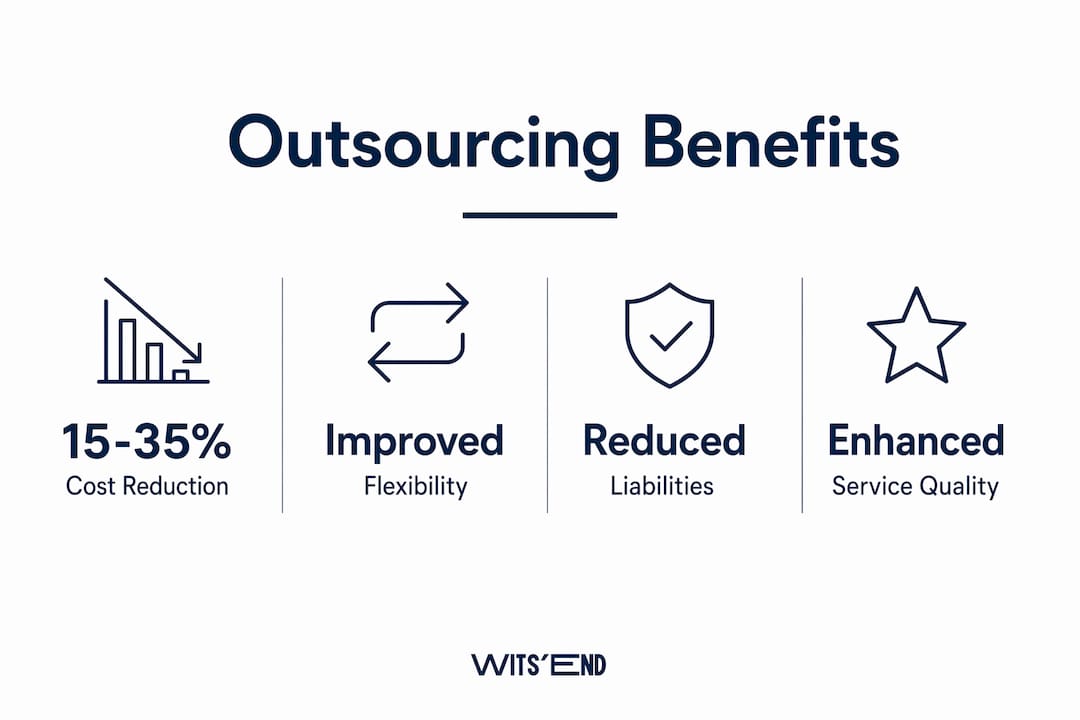 Outsourcing Benefits

15-35%
Cost Reduction

Improved
Flexibility

Reduced
Liabilities

Enhanced
Service Quality

WITS'END