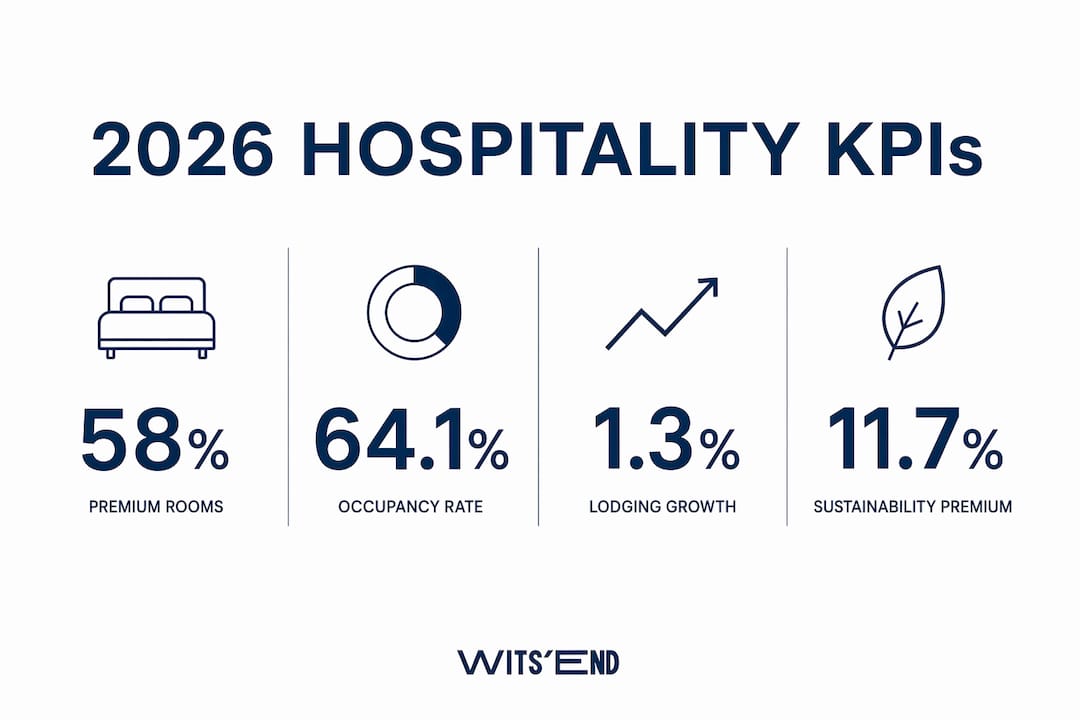 2026 HOSPITALITY KPIs

58%
PREMIUM ROOMS

64.1%
OCCUPANCY RATE

1.3%
LODGING GROWTH

11.7%
SUSTAINABILITY PREMIUM

WITS'END