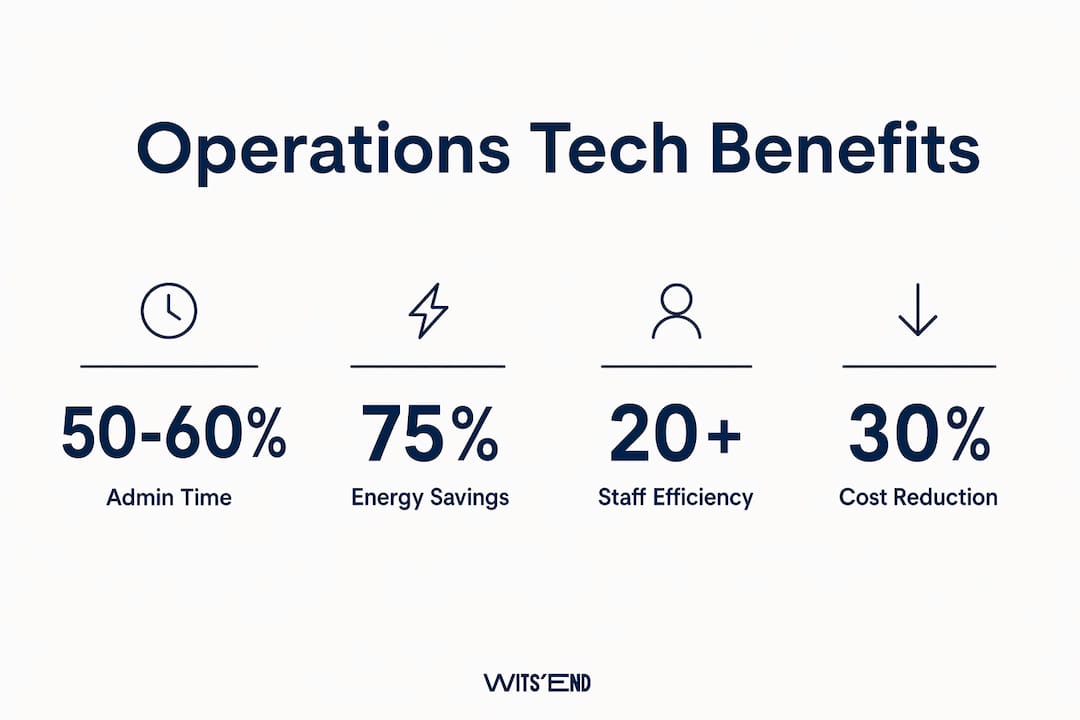 Operations Tech Benefits

50-60%
Admin Time

75%
Energy Savings

20+
Staff Efficiency

30%
Cost Reduction

WITS'END