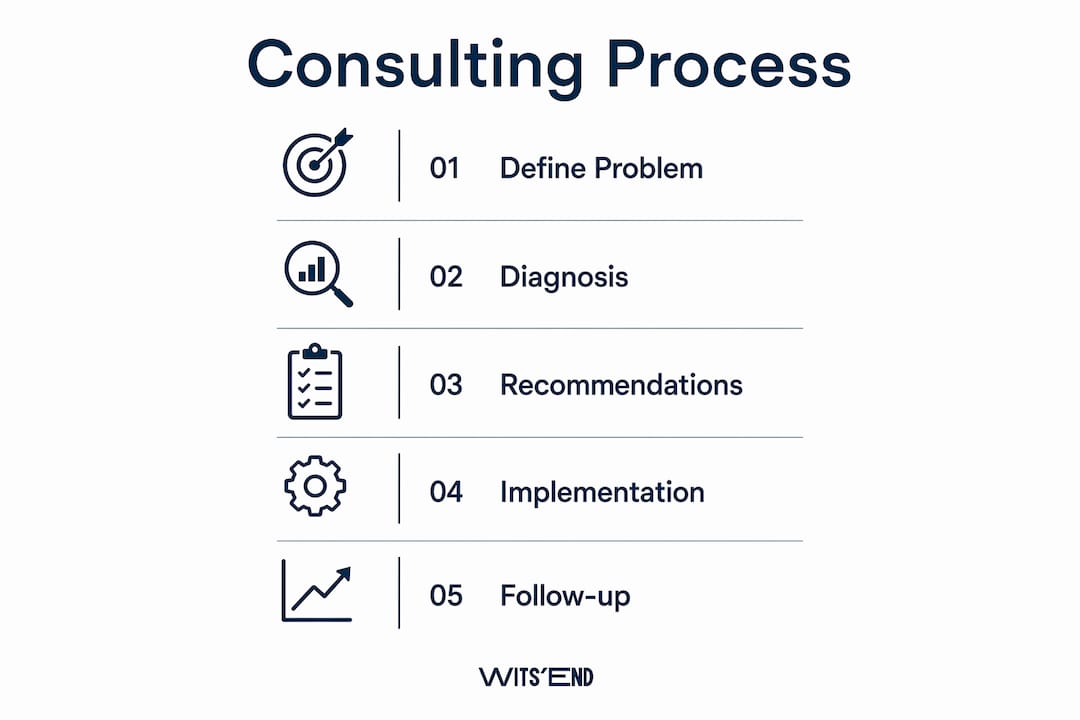 Consulting Process

01 Define Problem

02 Diagnosis

03 Recommendations

04 Implementation

05 Follow-up

WITS'END