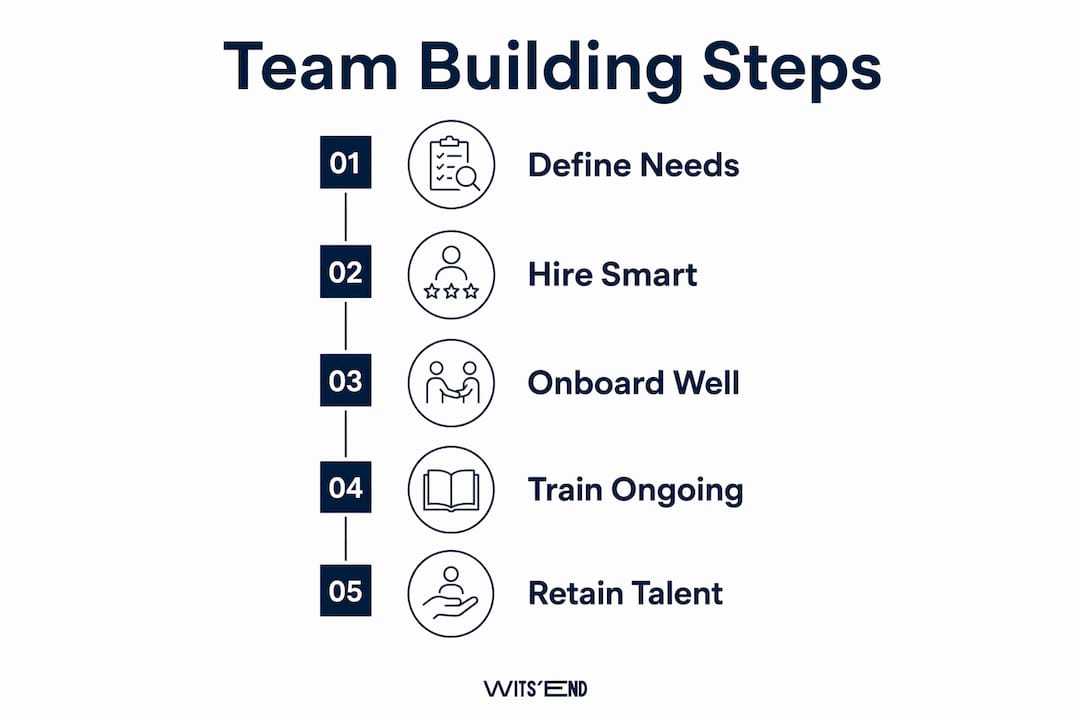 Team Building Steps

01 Define Needs

02 Hire Smart

03 Onboard Well

04 Train Ongoing

05 Retain Talent

WITS'END