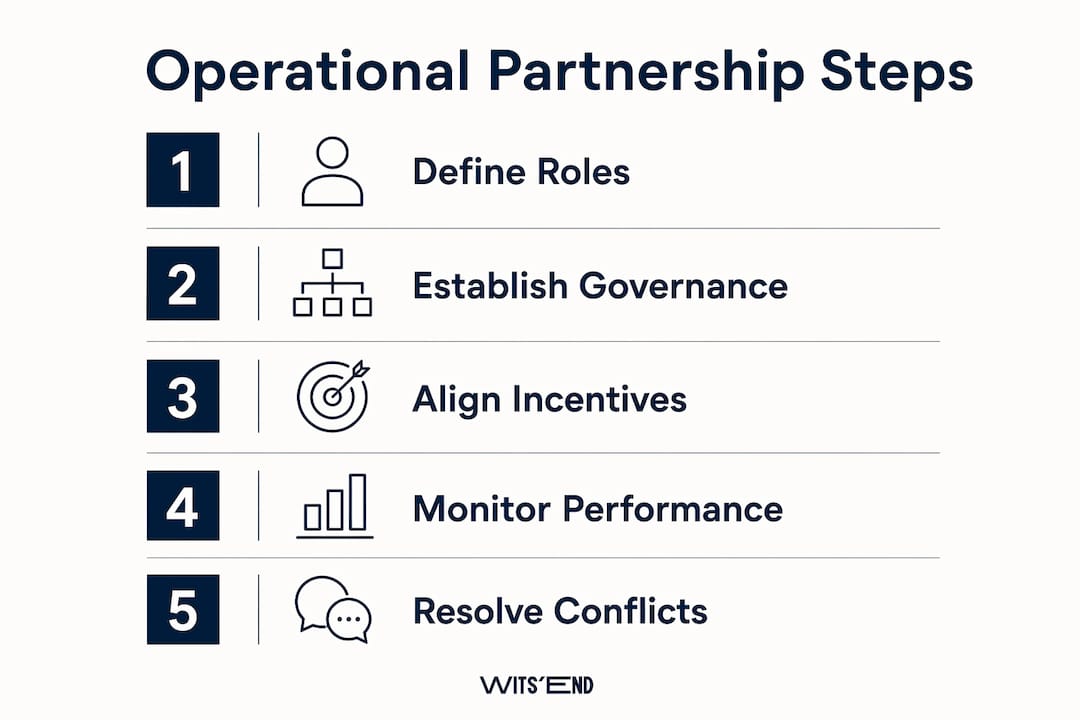 Operational Partnership Steps

1 Define Roles

2 Establish Governance

3 Align Incentives

4 Monitor Performance

5 Resolve Conflicts

WITS'END