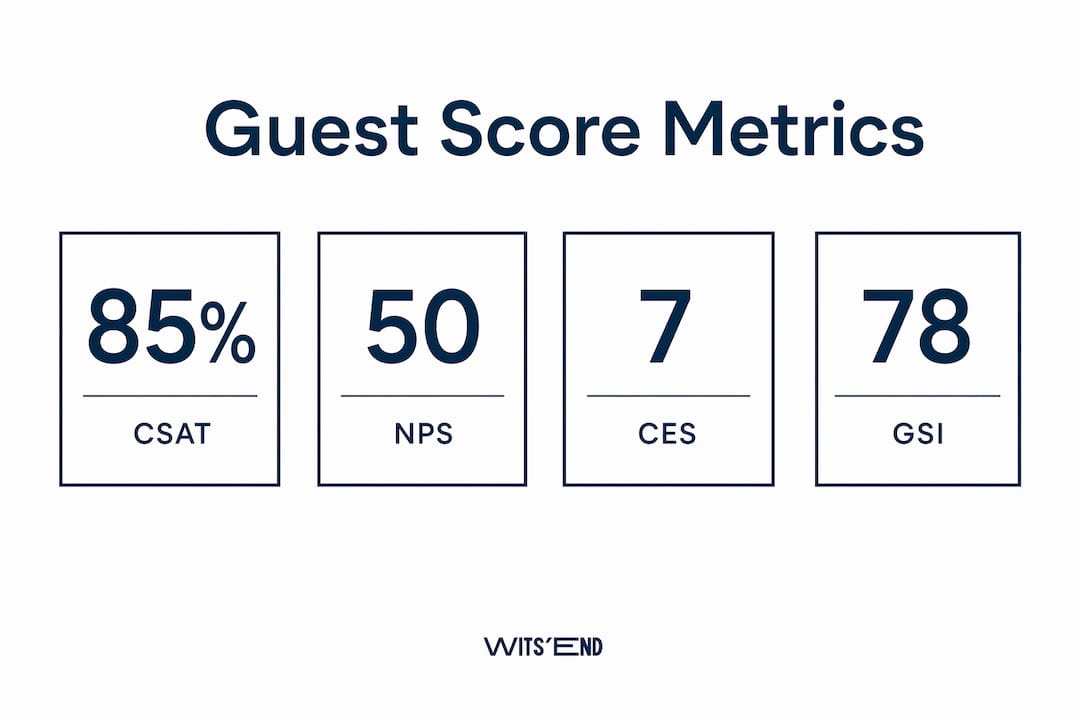 Guest Score Metrics

85%
CSAT

50
NPS

7
CES

78
GSI

WITS'END