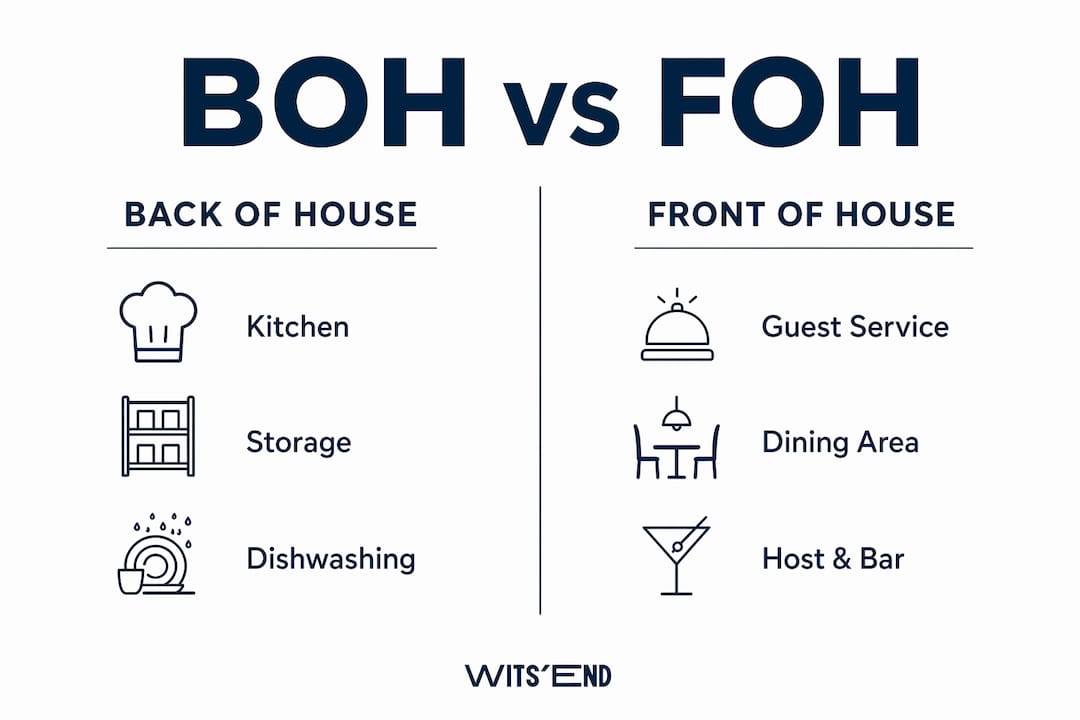 BOH vs FOH

BACK OF HOUSE

Kitchen

Storage

Dishwashing

FRONT OF HOUSE

Guest Service

Dining Area

Host & Bar

WITS'END