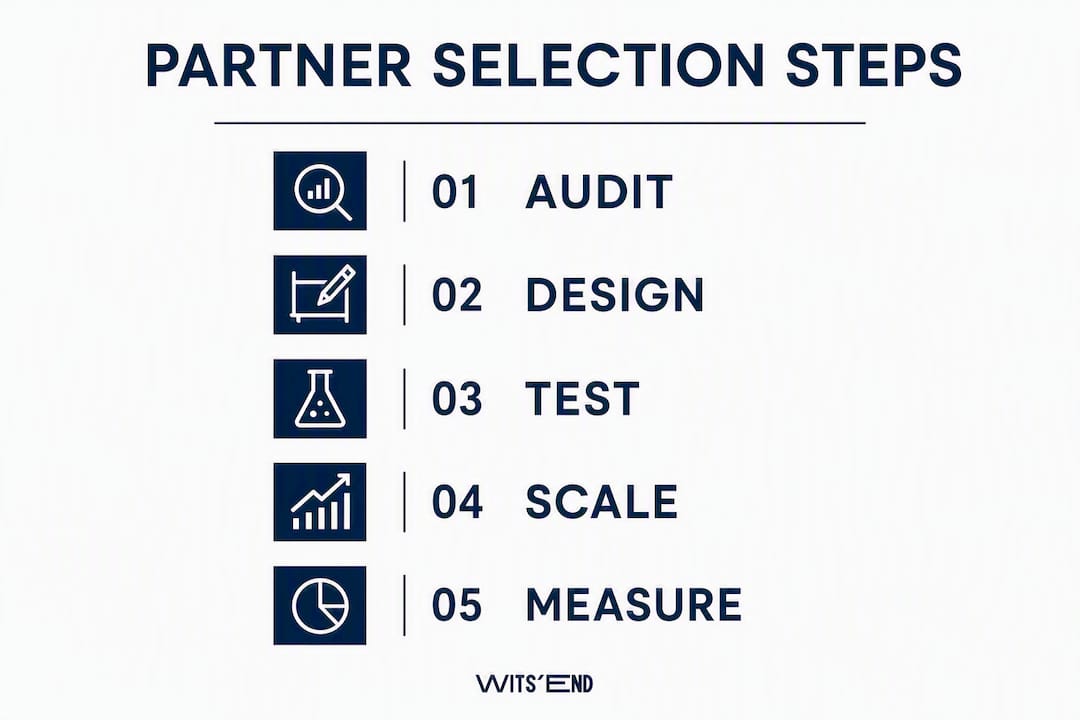 PARTNER SELECTION STEPS

01 AUDIT

02 DESIGN

03 TEST

04 SCALE

05 MEASURE

WITS'END