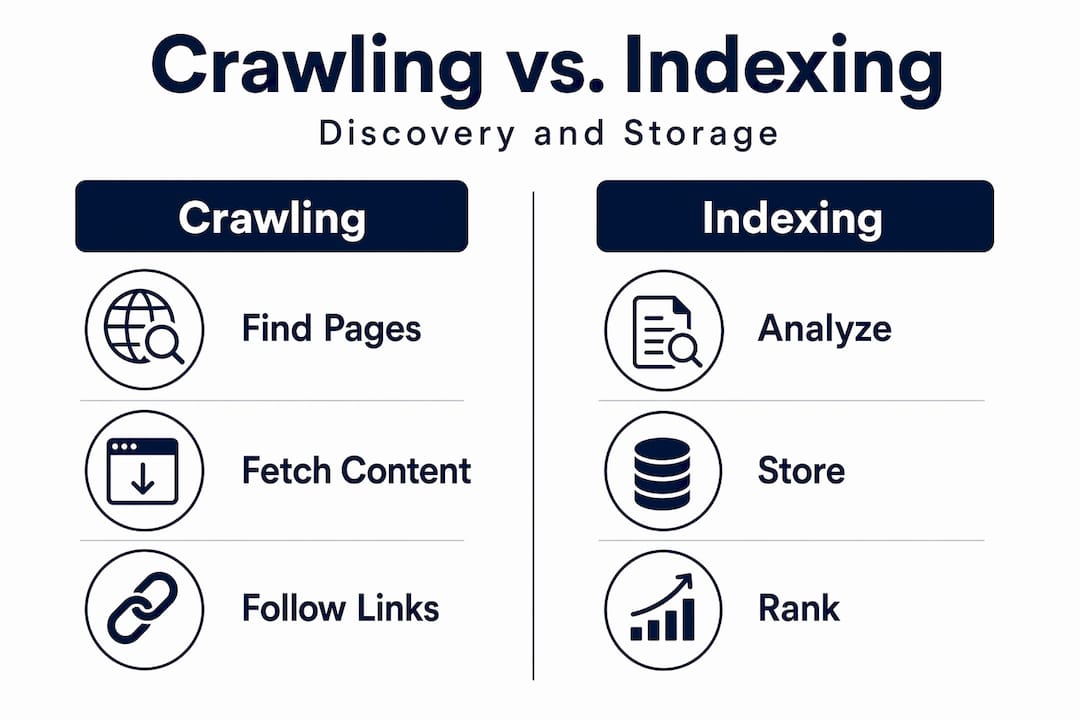 Crawling vs. Indexing

Discovery and Storage

Crawling

Find Pages

Fetch Content

Follow Links

Indexing

Analyze

Store

Rank