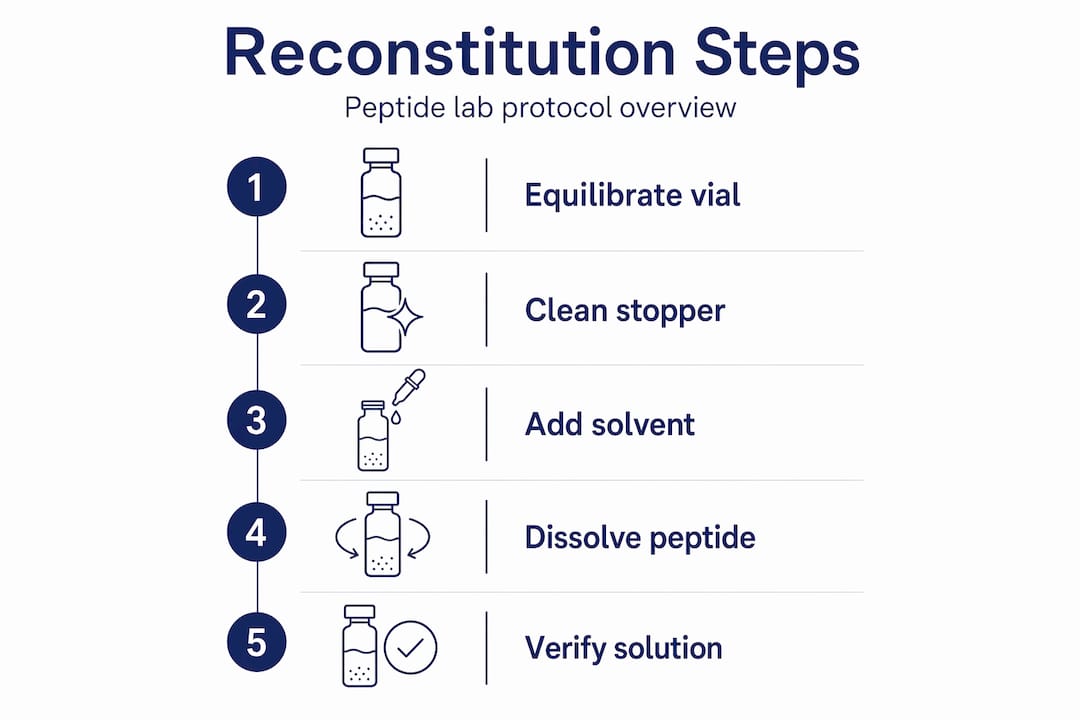 Reconstitution Steps

Peptide lab protocol overview

1 Equilibrate vial

2 Clean stopper

3 Add solvent

4 Dissolve peptide

5 Verify solution