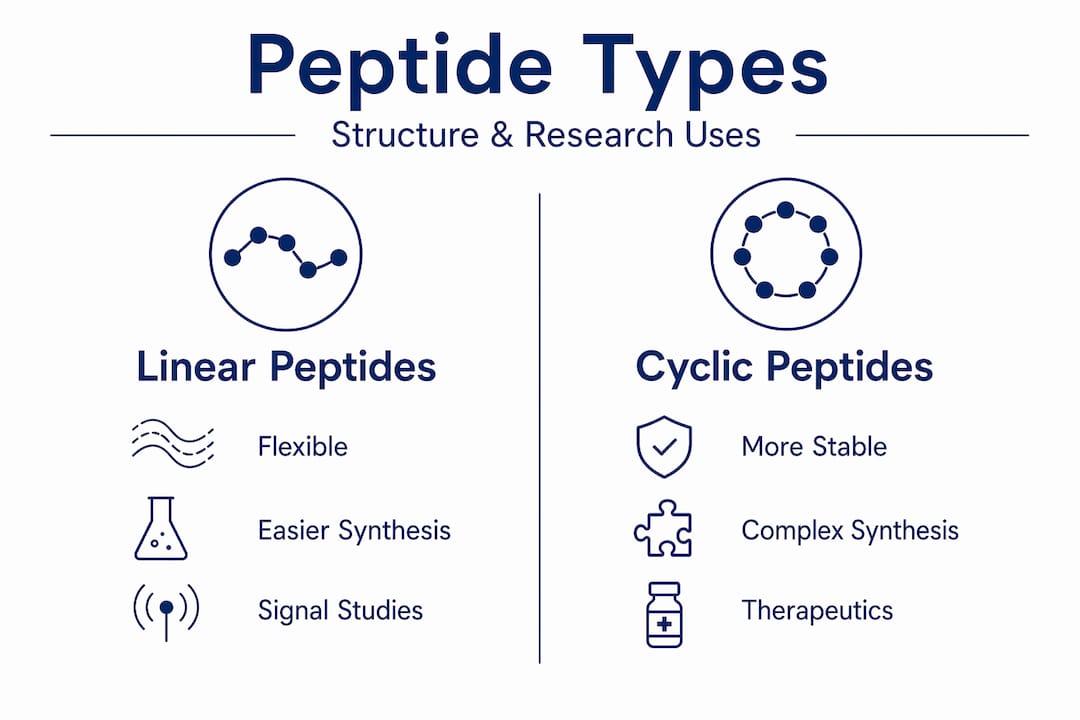 Peptide Types

Structure & Research Uses

Linear Peptides

Flexible

Easier Synthesis

Signal Studies

Cyclic Peptides

More Stable

Complex Synthesis

Therapeutics