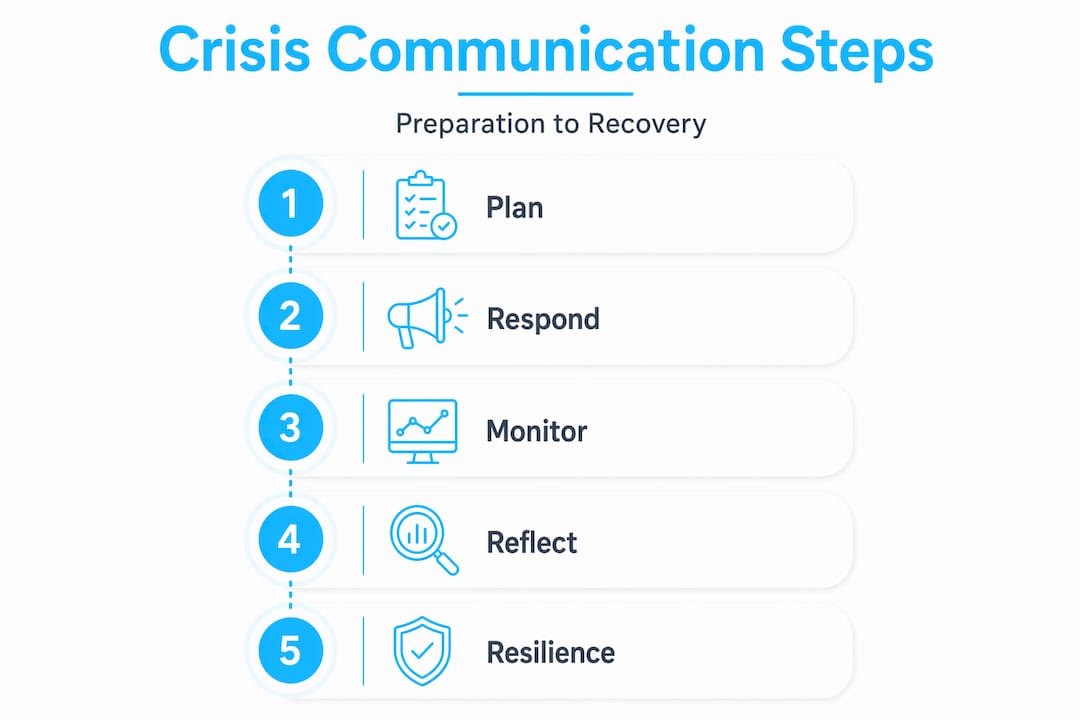 Crisis Communication Steps

Preparation to Recovery

1 Plan

2 Respond

3 Monitor

4 Reflect

5 Resilience