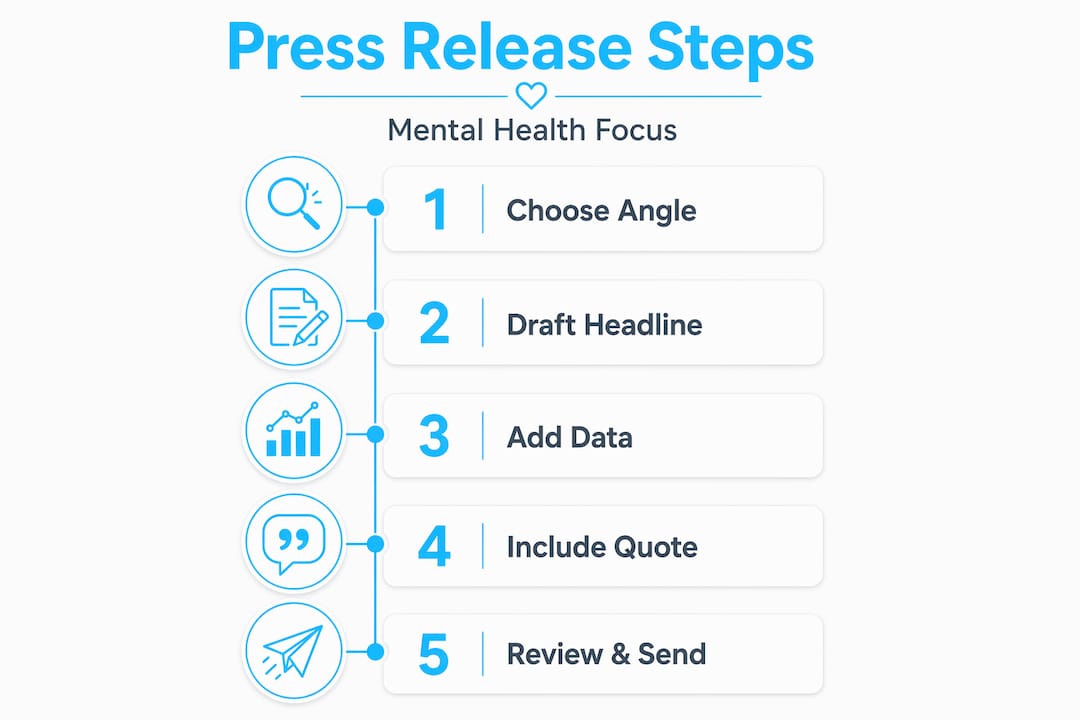 Press Release Steps

Mental Health Focus

1 Choose Angle

2 Draft Headline

3 Add Data

4 Include Quote

5 Review & Send